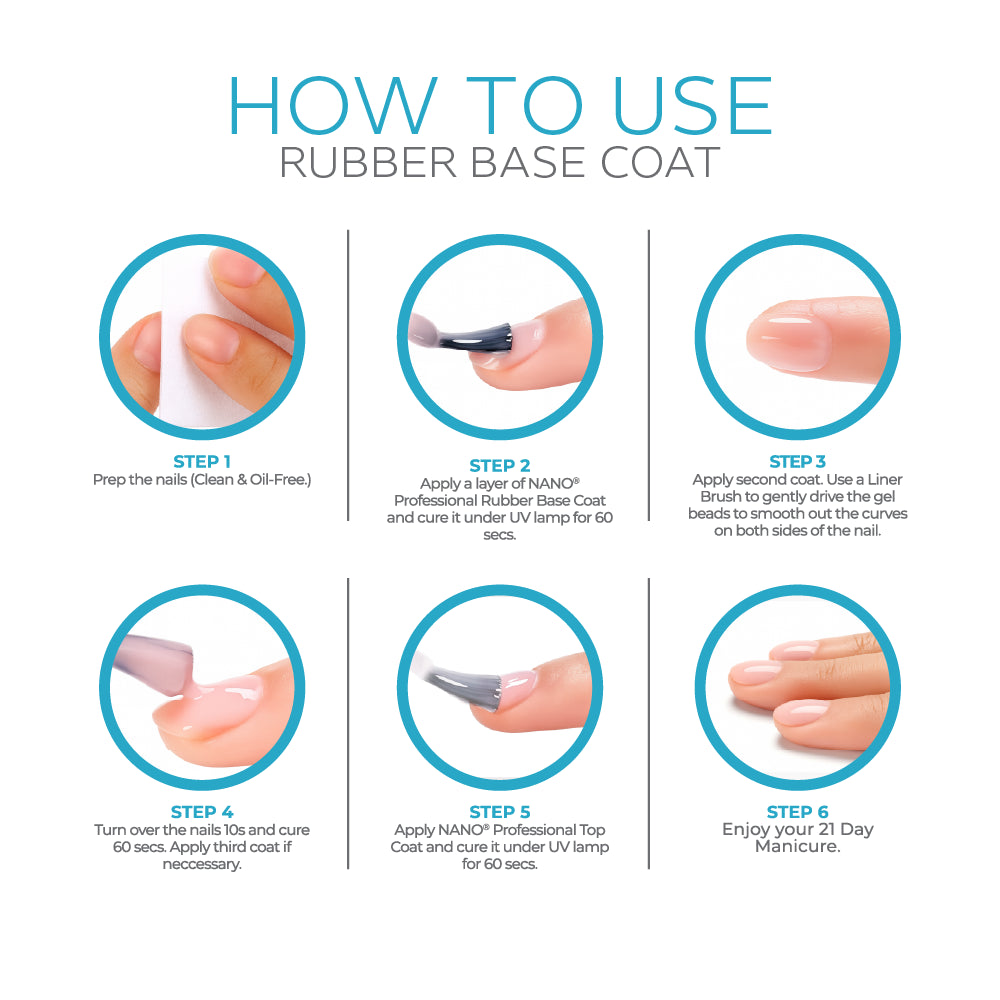 HOW TO USE
RUBBER BASE COAT

STEP 1
Prep the nails (Clean & Oil-Free.)

STEP 2
Apply a layer of NANO® Professional Rubber Base Coat and cure it under UV lamp for 60 secs.

STEP 3
Apply second coat. Use a Liner Brush to gently drive the gel beads to smooth out the curves on both sides of the nail.

STEP 4
Turn over the nails 10s and cure 60 secs. Apply third coat if neccessary.

STEP 5
Apply NANO® Professional Top Coat and cure it under UV lamp for 60 secs.

STEP 6
Enjoy your 21 Day Manicure.