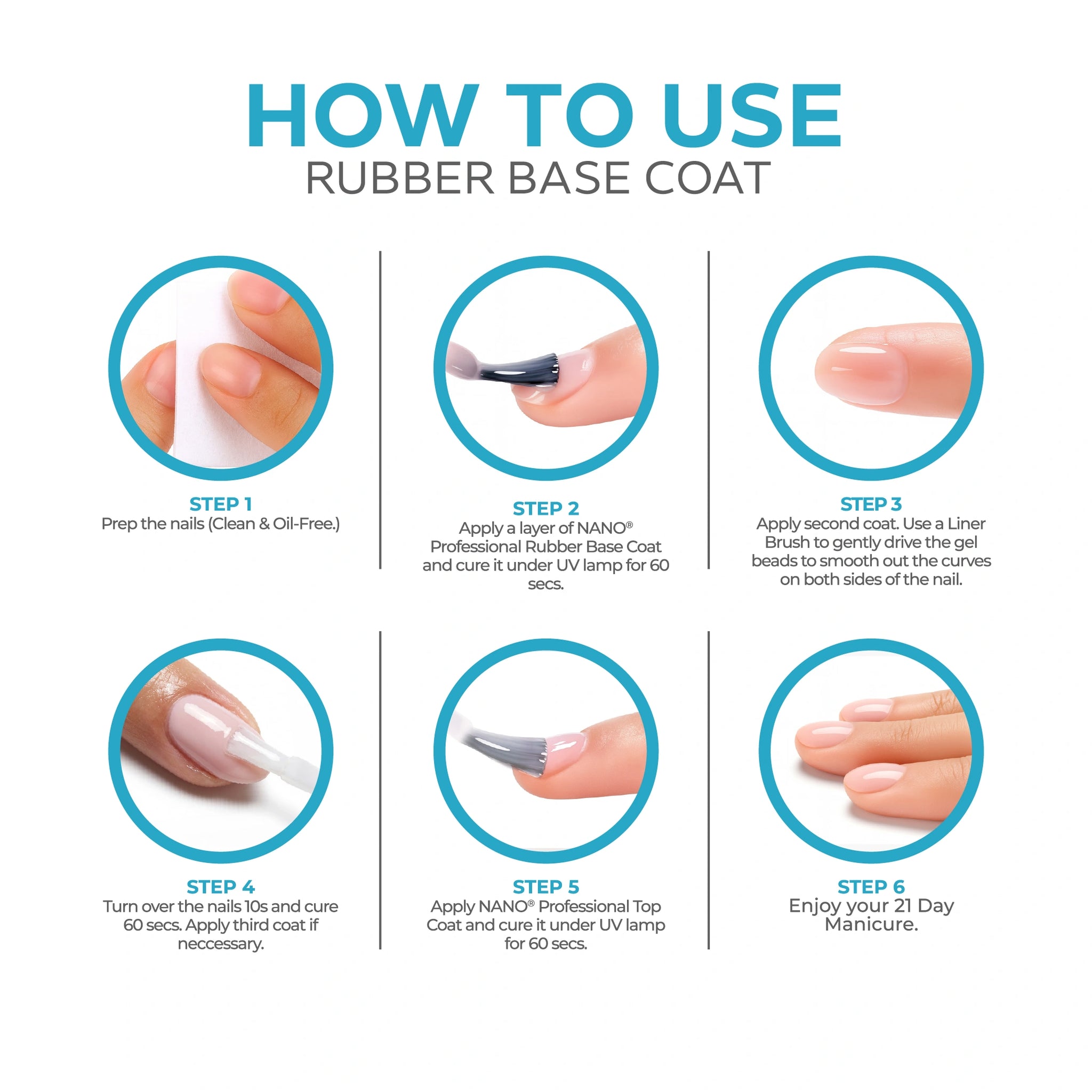 HOW TO USE
RUBBER BASE COAT

STEP 1
Prep the nails (Clean & Oil-Free.)

STEP 2
Apply a layer of NANO® Professional Rubber Base Coat and cure it under UV lamp for 60 secs.

STEP 3
Apply second coat. Use a Liner Brush to gently drive the gel beads to smooth out the curves on both sides of the nail.

STEP 4
Turn over the nails 10s and cure 60 secs. Apply third coat if neccessary.

STEP 5
Apply NANO® Professional Top Coat and cure it under UV lamp for 60 secs.

STEP 6
Enjoy your 21 Day Manicure.