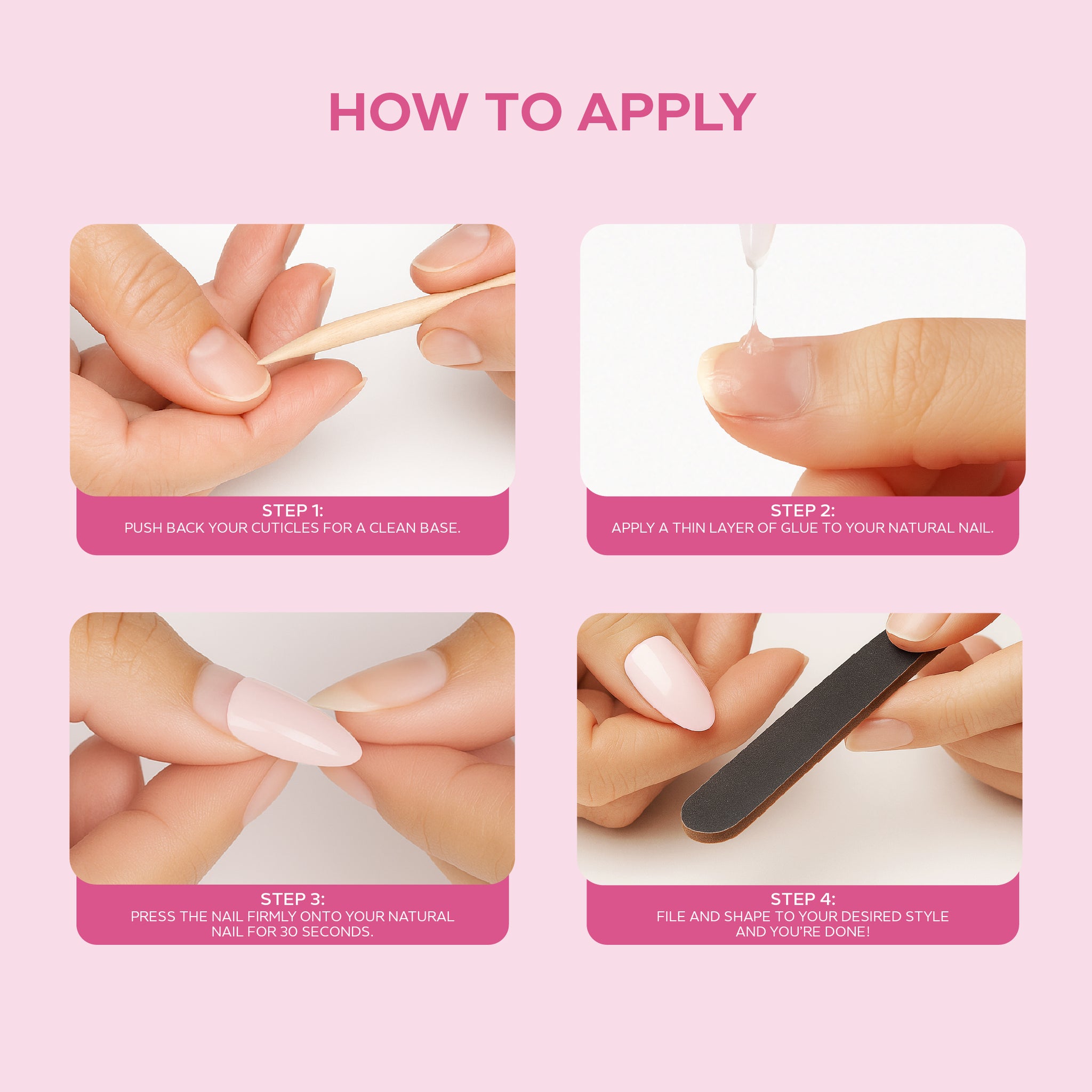 HOW TO APPLY

STEP 1:
PUSH BACK YOUR CUTICLES FOR A CLEAN BASE.

STEP 2:
APPLY A THIN LAYER OF GLUE TO YOUR NATURAL NAIL.

STEP 3:
PRESS THE NAIL FIRMLY ONTO YOUR NATURAL NAIL FOR 30 SECONDS.

STEP 4:
FILE AND SHAPE TO YOUR DESIRED STYLE AND YOU'RE DONE!