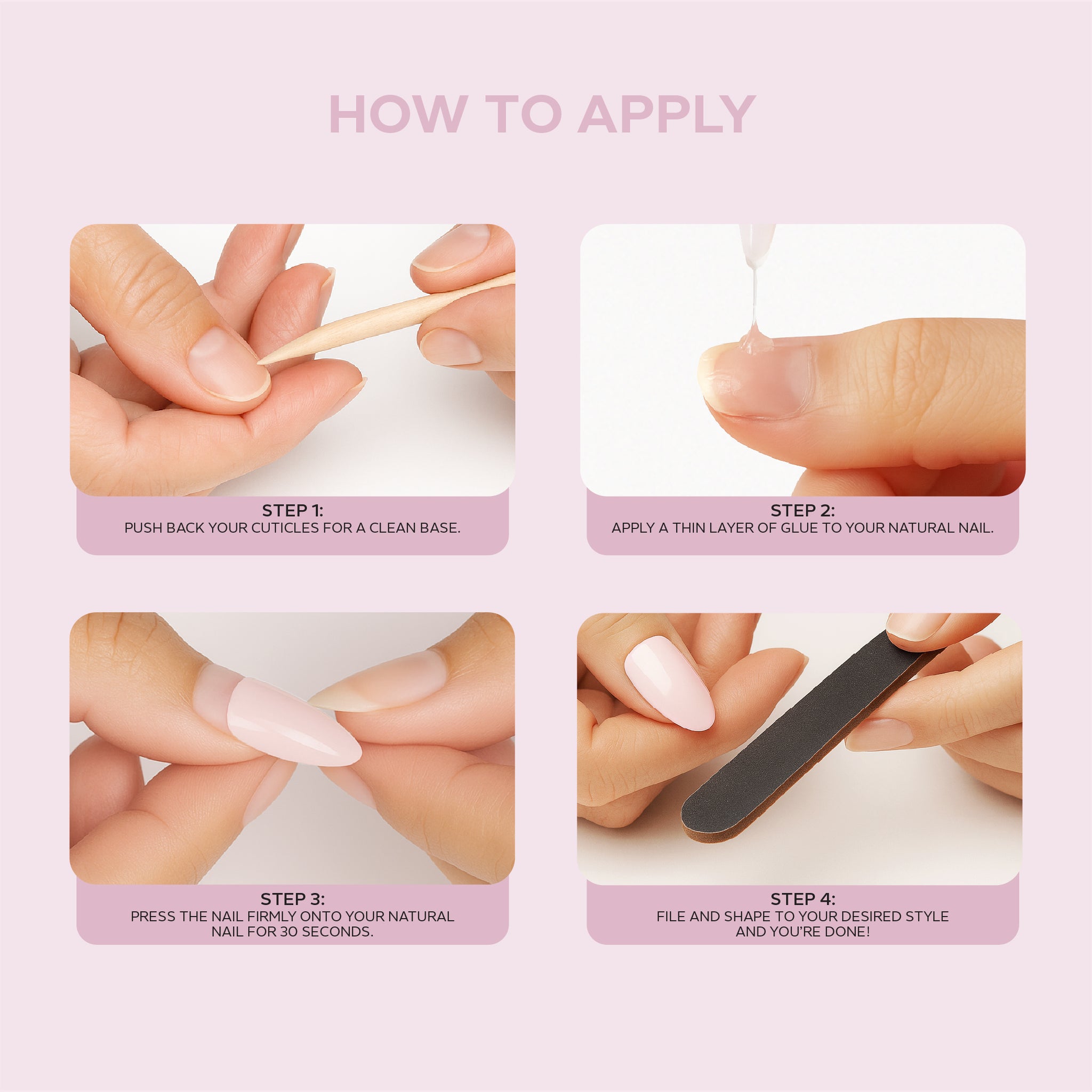 HOW TO APPLY

STEP 1:
PUSH BACK YOUR CUTICLES FOR A CLEAN BASE.

STEP 2:
APPLY A THIN LAYER OF GLUE TO YOUR NATURAL NAIL.

STEP 3:
PRESS THE NAIL FIRMLY ONTO YOUR NATURAL NAIL FOR 30 SECONDS.

STEP 4:
FILE AND SHAPE TO YOUR DESIRED STYLE AND YOU'RE DONE!