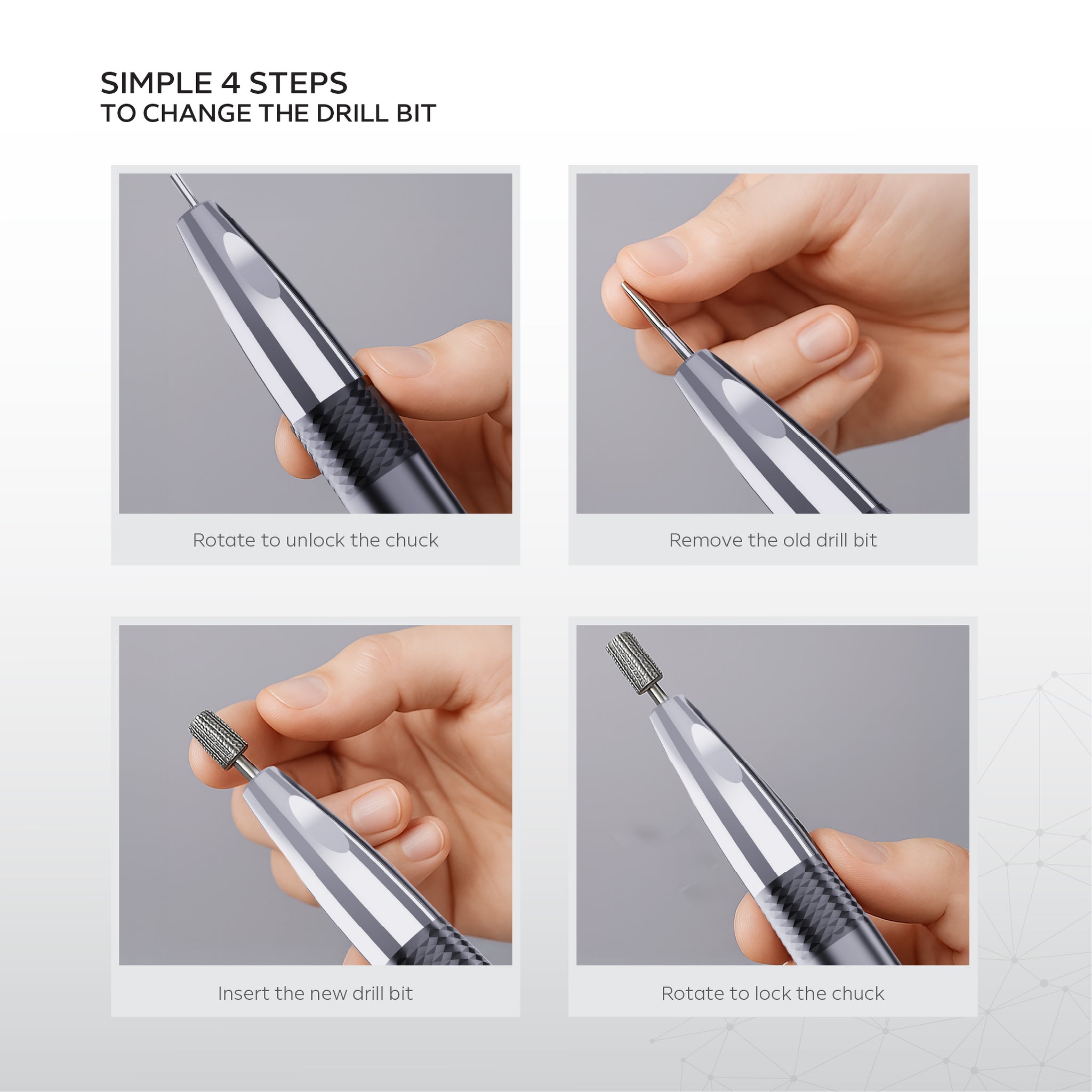 SIMPLE 4 STEPS
TO CHANGE THE DRILL BIT

Rotate to unlock the chuck

Remove the old drill bit

Insert the new drill bit

Rotate to lock the chuck