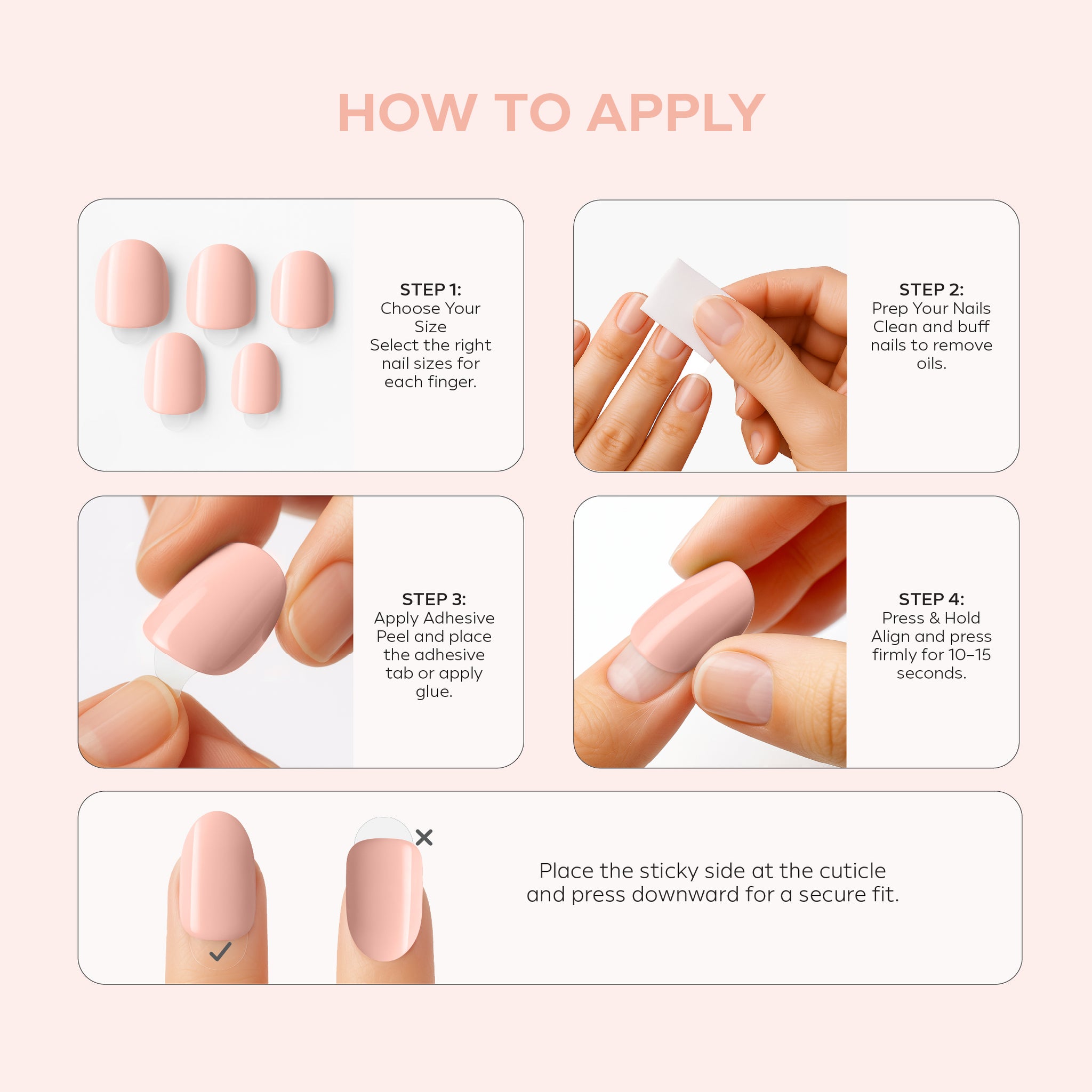 HOW TO APPLY

STEP 1:
Choose Your Size
Select the right nail sizes for each finger.

STEP 2:
Prep Your Nails
Clean and buff nails to remove oils.

STEP 3:
Apply Adhesive
Peel and place the adhesive tab or apply glue.

STEP 4:
Press & Hold
Align and press firmly for 10–15 seconds.

Place the sticky side at the cuticle and press downward for a secure fit.