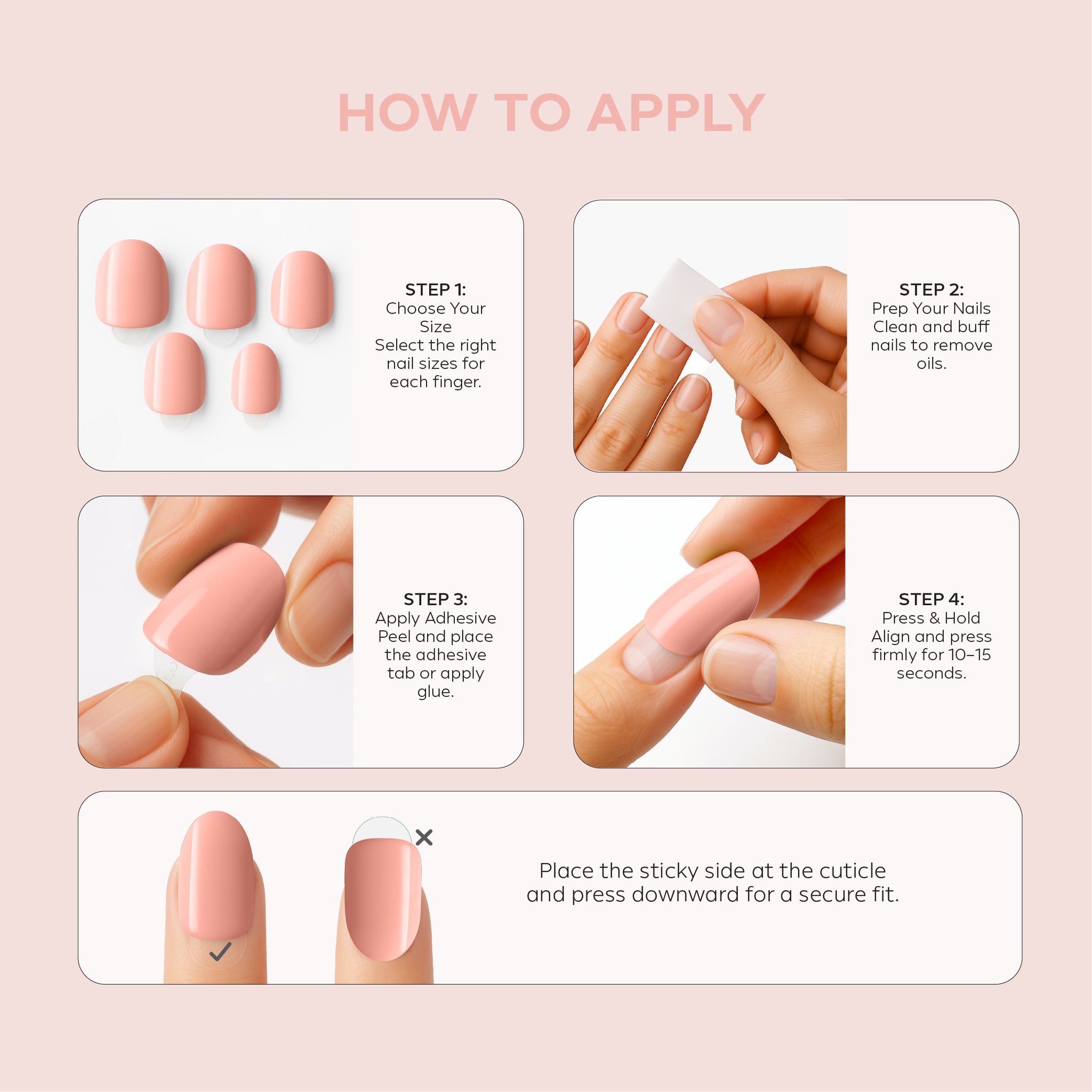 HOW TO APPLY

STEP 1:
Choose Your Size
Select the right nail sizes for each finger.

STEP 2:
Prep Your Nails
Clean and buff nails to remove oils.

STEP 3:
Apply Adhesive
Peel and place the adhesive tab or apply glue.

STEP 4:
Press & Hold
Align and press firmly for 10–15 seconds.

Place the sticky side at the cuticle and press downward for a secure fit.