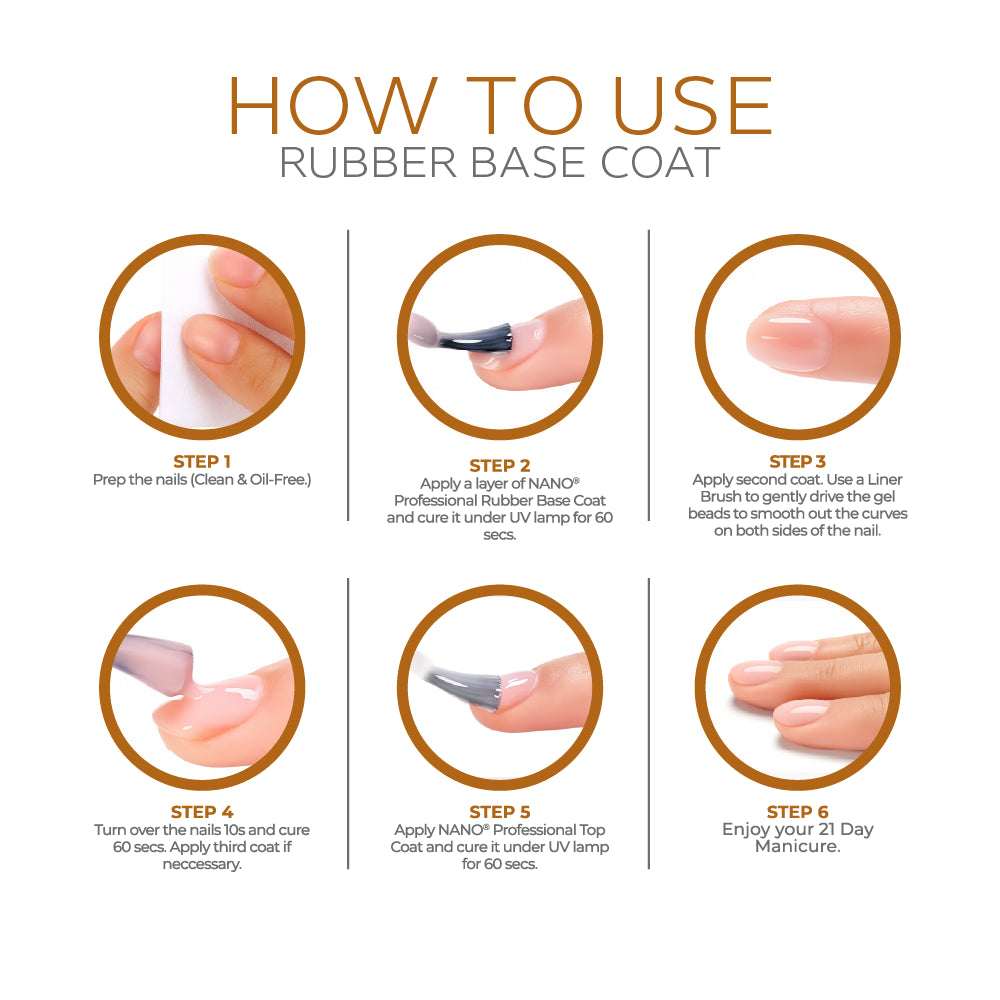 HOW TO USE
RUBBER BASE COAT

STEP 1
Prep the nails (Clean & Oil-Free.)

STEP 2
Apply a layer of NANO® Professional Rubber Base Coat and cure it under UV lamp for 60 secs.

STEP 3
Apply second coat. Use a Liner Brush to gently drive the gel beads to smooth out the curves on both sides of the nail.

STEP 4
Turn over the nails 10s and cure 60 secs. Apply third coat if neccessary.

STEP 5
Apply NANO® Professional Top Coat and cure it under UV lamp for 60 secs.

STEP 6
Enjoy your 21 Day Manicure.