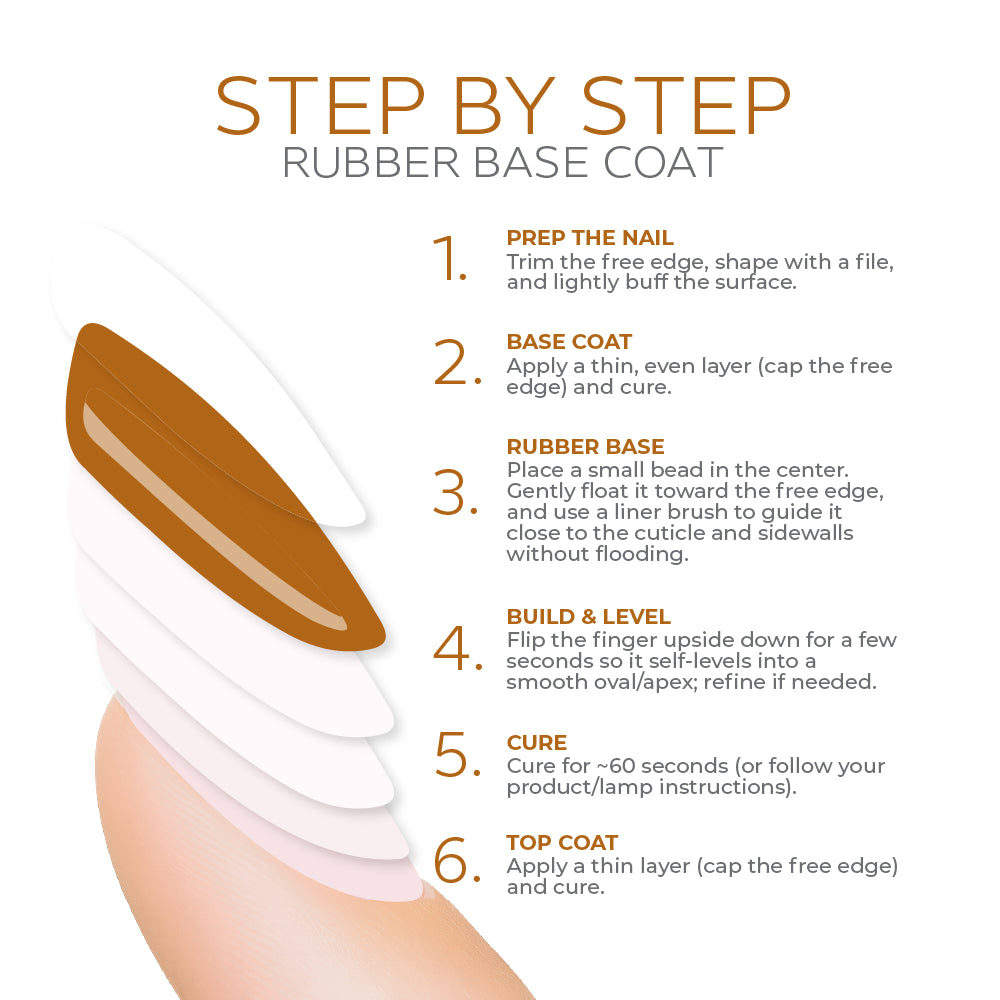 STEP BY STEP
RUBBER BASE COAT

1. PREP THE NAIL
Trim the free edge, shape with a file, and lightly buff the surface.

2. BASE COAT
Apply a thin, even layer (cap the free edge) and cure.

3. RUBBER BASE
Place a small bead in the center. Gently float it toward the free edge, and use a liner brush to guide it close to the cuticle and sidewalls without flooding.

4. BUILD & LEVEL
Flip the finger upside down for a few seconds so it self-levels into a smooth oval/apex; refine if needed.

5. CURE
Cure for ~60 seconds (or follow your product/lamp instructions).

6. TOP COAT
Apply a thin layer (cap the free edge) and cure.