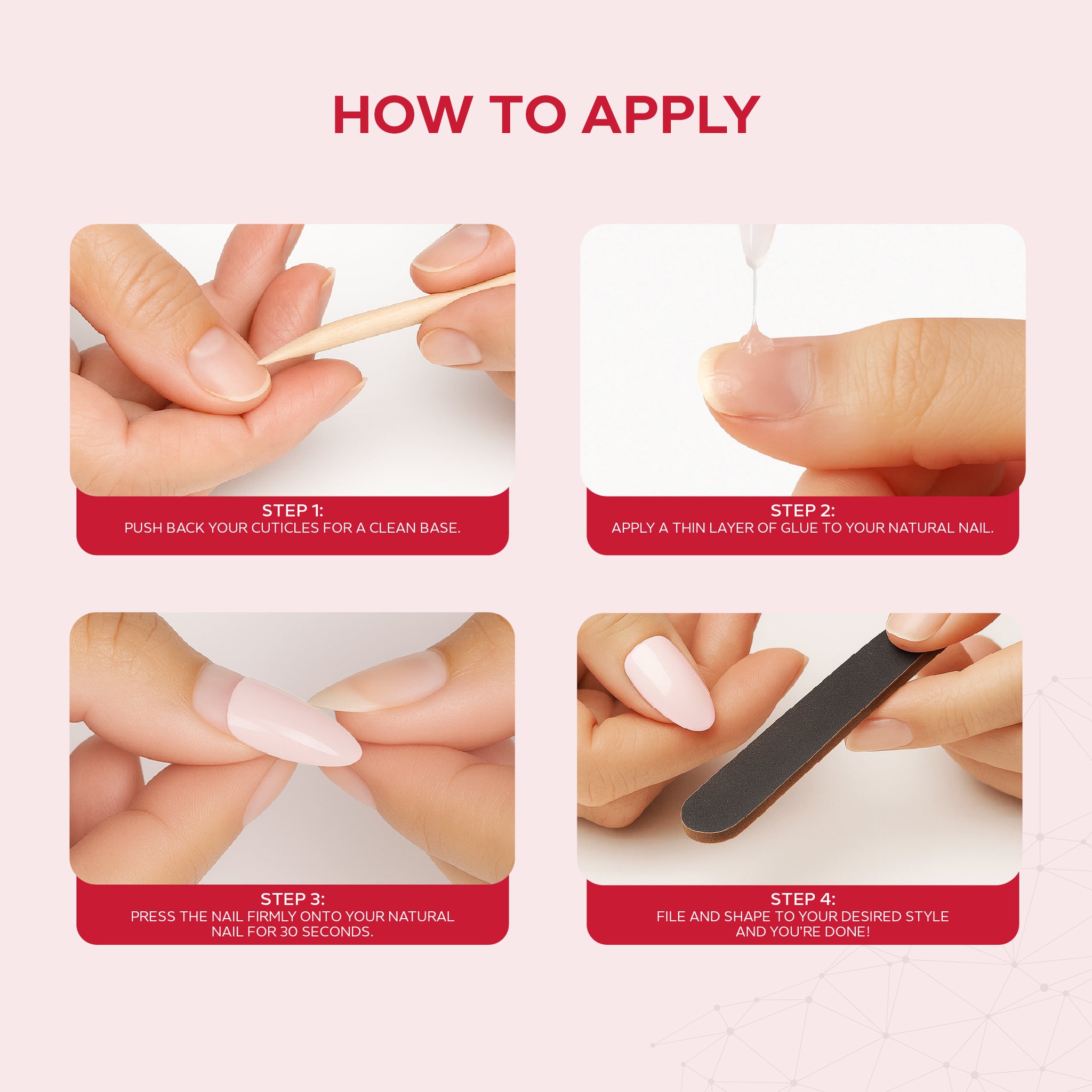 HOW TO APPLY

STEP 1:
PUSH BACK YOUR CUTICLES FOR A CLEAN BASE.

STEP 2:
APPLY A THIN LAYER OF GLUE TO YOUR NATURAL NAIL.

STEP 3:
PRESS THE NAIL FIRMLY ONTO YOUR NATURAL NAIL FOR 30 SECONDS.

STEP 4:
FILE AND SHAPE TO YOUR DESIRED STYLE AND YOU'RE DONE!