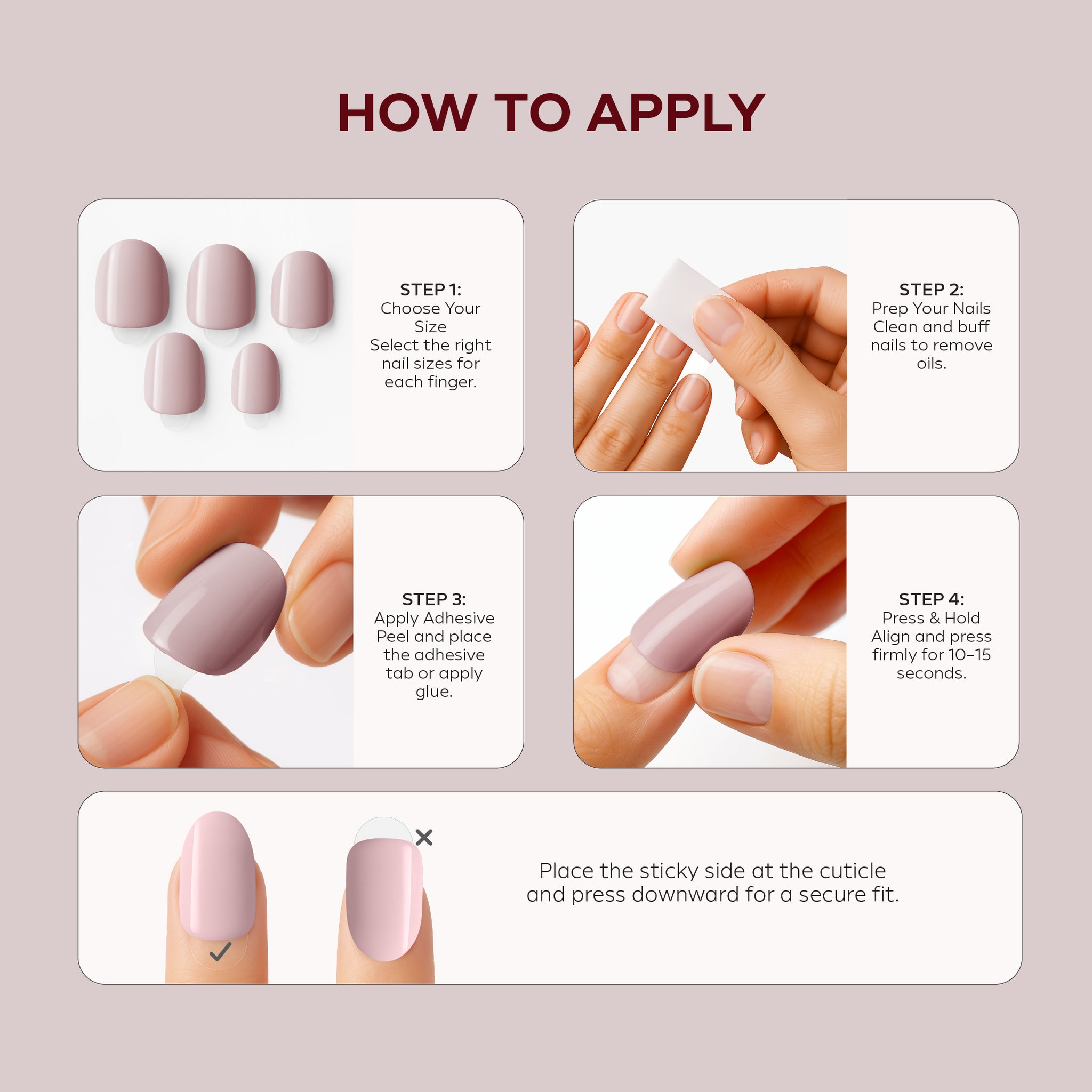 HOW TO APPLY

STEP 1:
Choose Your Size
Select the right nail sizes for each finger.

STEP 2:
Prep Your Nails
Clean and buff nails to remove oils.

STEP 3:
Apply Adhesive
Peel and place the adhesive tab or apply glue.

STEP 4:
Press & Hold
Align and press firmly for 10–15 seconds.

Place the sticky side at the cuticle and press downward for a secure fit.