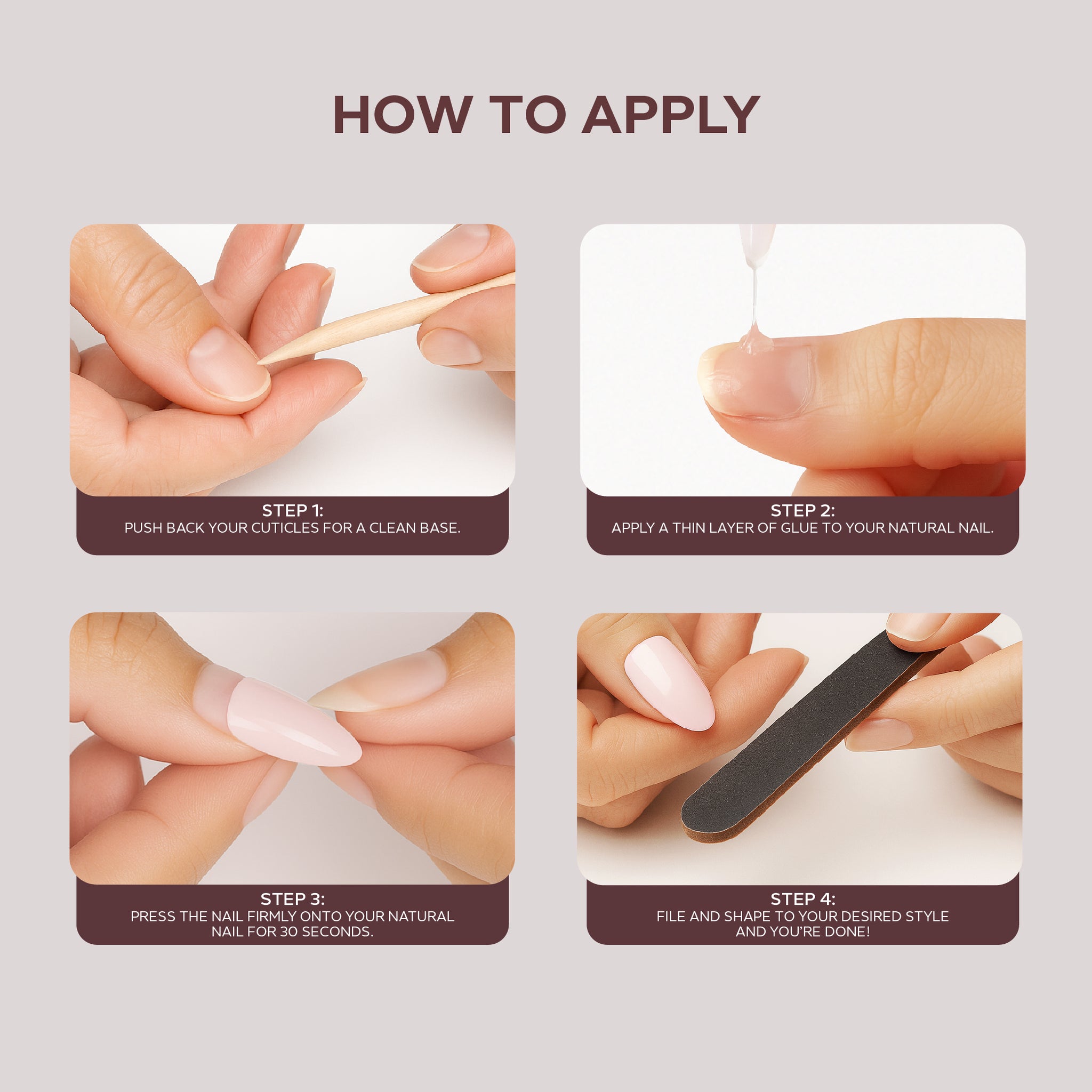 HOW TO APPLY

STEP 1:
PUSH BACK YOUR CUTICLES FOR A CLEAN BASE.

STEP 2:
APPLY A THIN LAYER OF GLUE TO YOUR NATURAL NAIL.

STEP 3:
PRESS THE NAIL FIRMLY ONTO YOUR NATURAL NAIL FOR 30 SECONDS.

STEP 4:
FILE AND SHAPE TO YOUR DESIRED STYLE AND YOU'RE DONE!