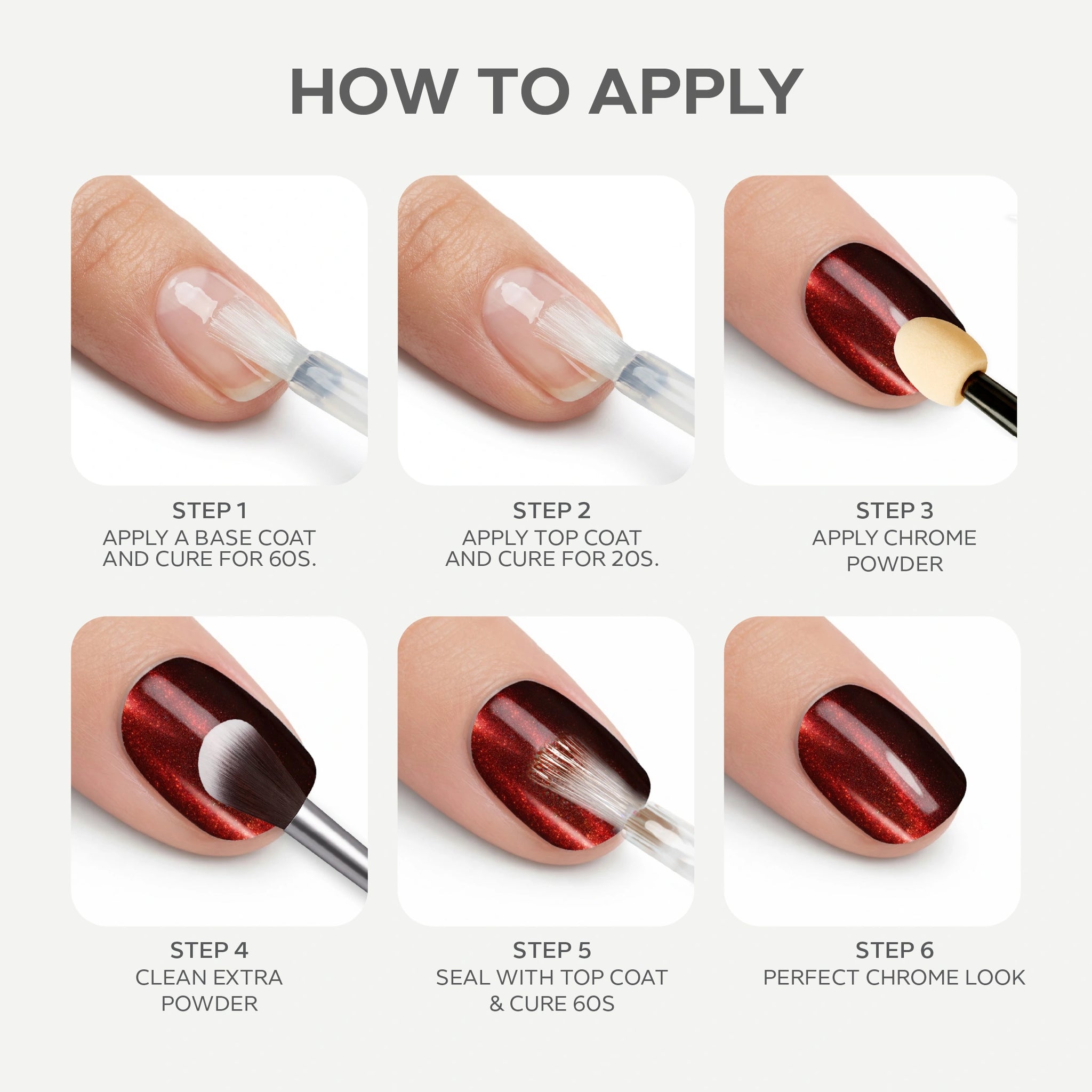 HOW TO APPLY

STEP 1
APPLY A BASE COAT AND CURE FOR 60S.

STEP 2
APPLY TOP COAT AND CURE FOR 20S.

STEP 3
APPLY CHROME POWDER

STEP 4
CLEAN EXTRA POWDER

STEP 5
SEAL WITH TOP COAT & CURE 60S

STEP 6
PERFECT CHROME LOOK