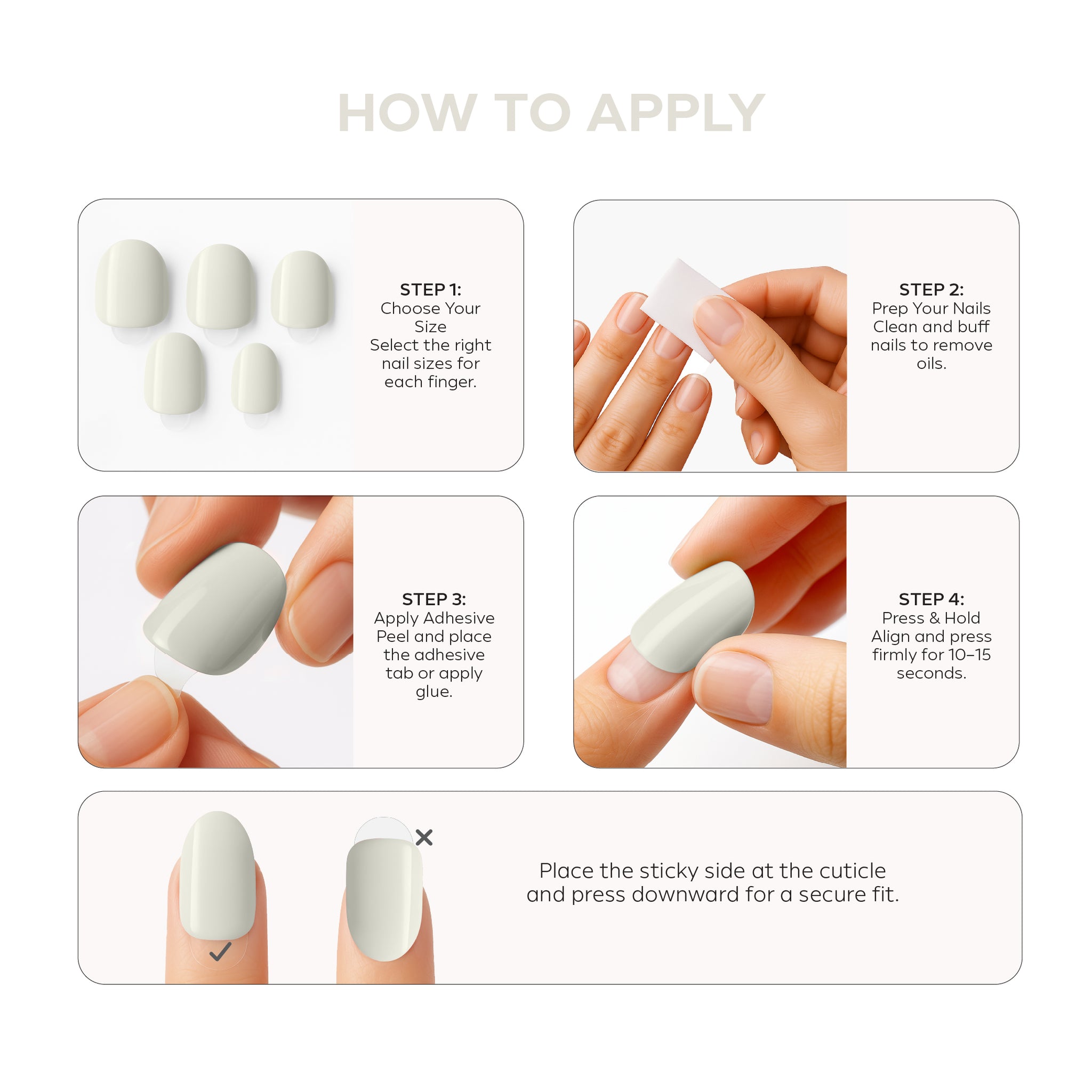 HOW TO APPLY

STEP 1:
Choose Your Size
Select the right nail sizes for each finger.

STEP 2:
Prep Your Nails
Clean and buff nails to remove oils.

STEP 3:
Apply Adhesive
Peel and place the adhesive tab or apply glue.

STEP 4:
Press & Hold
Align and press firmly for 10–15 seconds.

Place the sticky side at the cuticle and press downward for a secure fit.