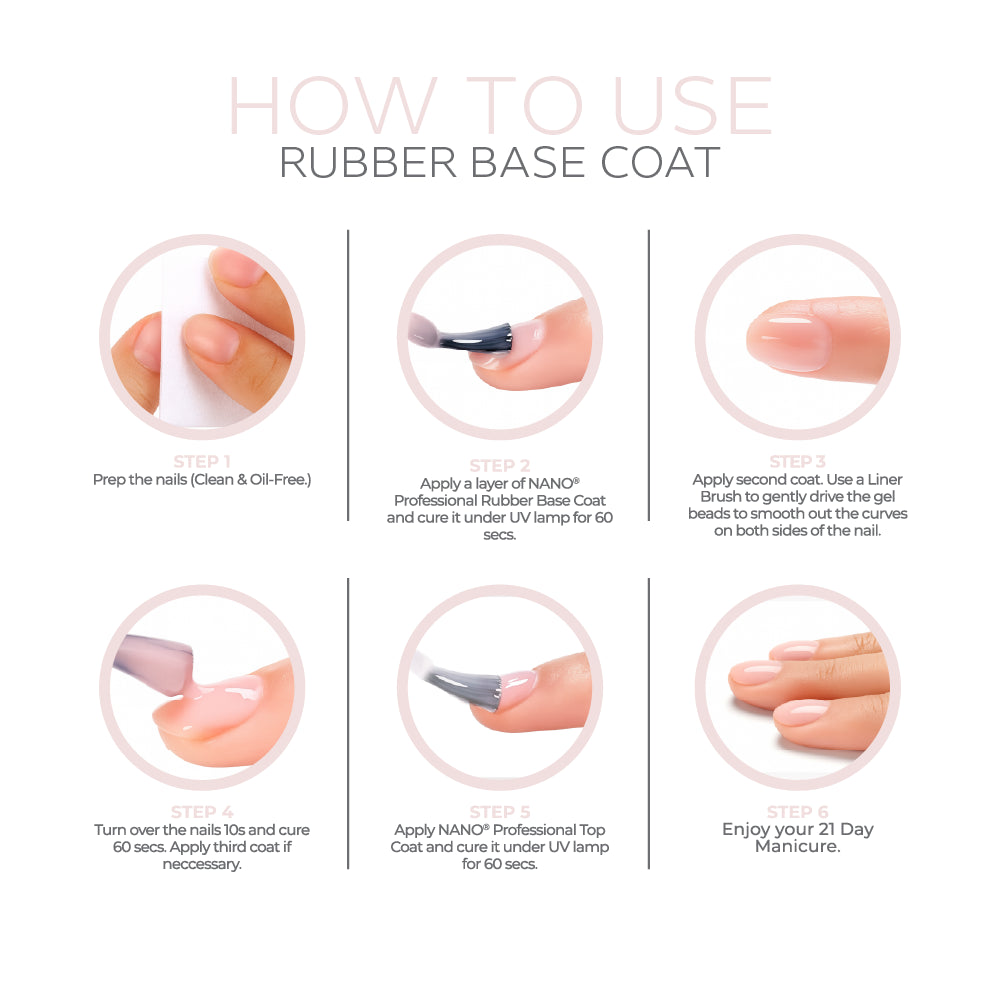 HOW TO USE
RUBBER BASE COAT

STEP 1
Prep the nails (Clean & Oil-Free.)

STEP 2
Apply a layer of NANO® Professional Rubber Base Coat and cure it under UV lamp for 60 secs.

STEP 3
Apply second coat. Use a Liner Brush to gently drive the gel beads to smooth out the curves on both sides of the nail.

STEP 4
Turn over the nails 10s and cure 60 secs. Apply third coat if neccessary.

STEP 5
Apply NANO® Professional Top Coat and cure it under UV lamp for 60 secs.

STEP 6
Enjoy your 21 Day Manicure.