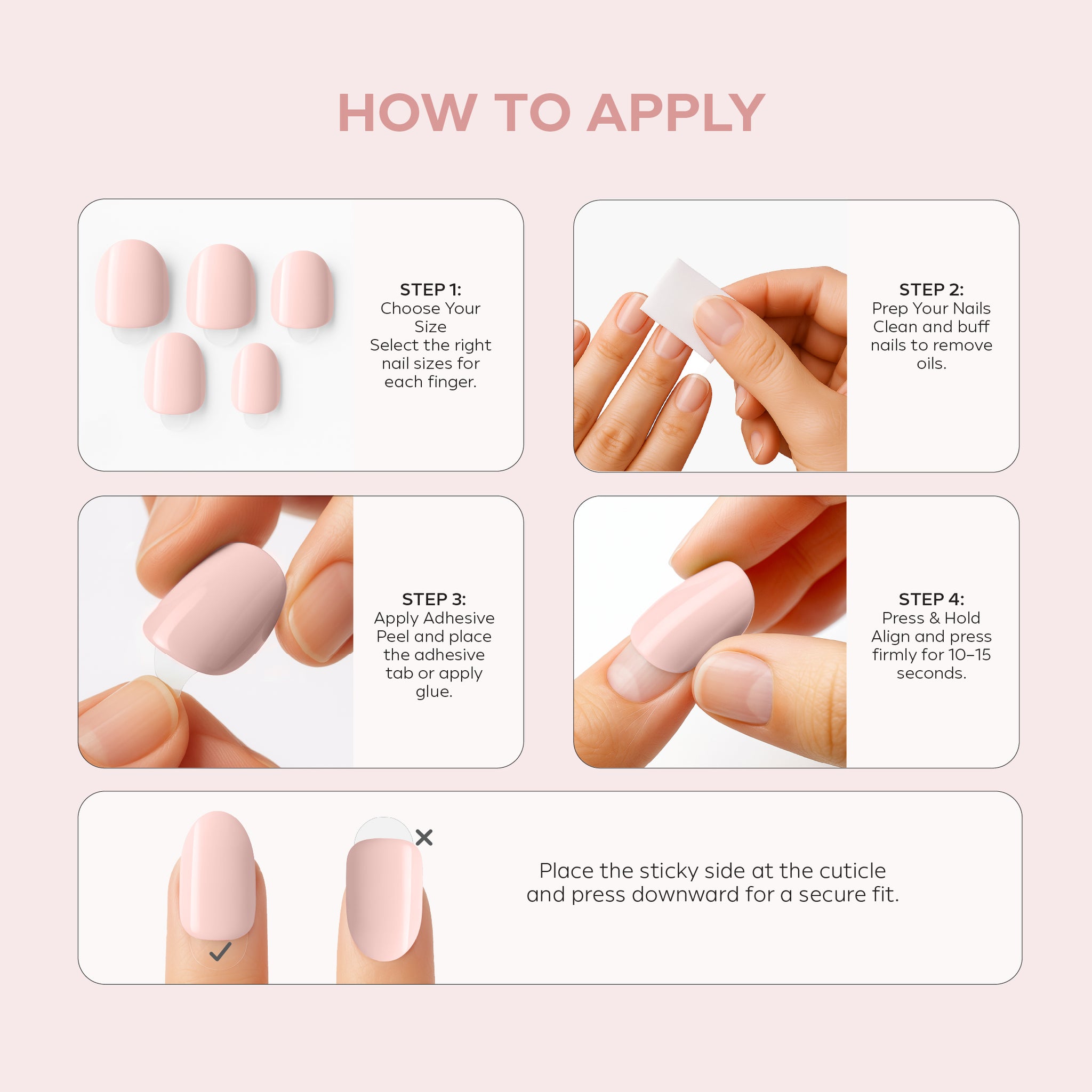 HOW TO APPLY

STEP 1:
Choose Your Size
Select the right nail sizes for each finger.

STEP 2:
Prep Your Nails
Clean and buff nails to remove oils.

STEP 3:
Apply Adhesive
Peel and place the adhesive tab or apply glue.

STEP 4:
Press & Hold
Align and press firmly for 10–15 seconds.

Place the sticky side at the cuticle and press downward for a secure fit.