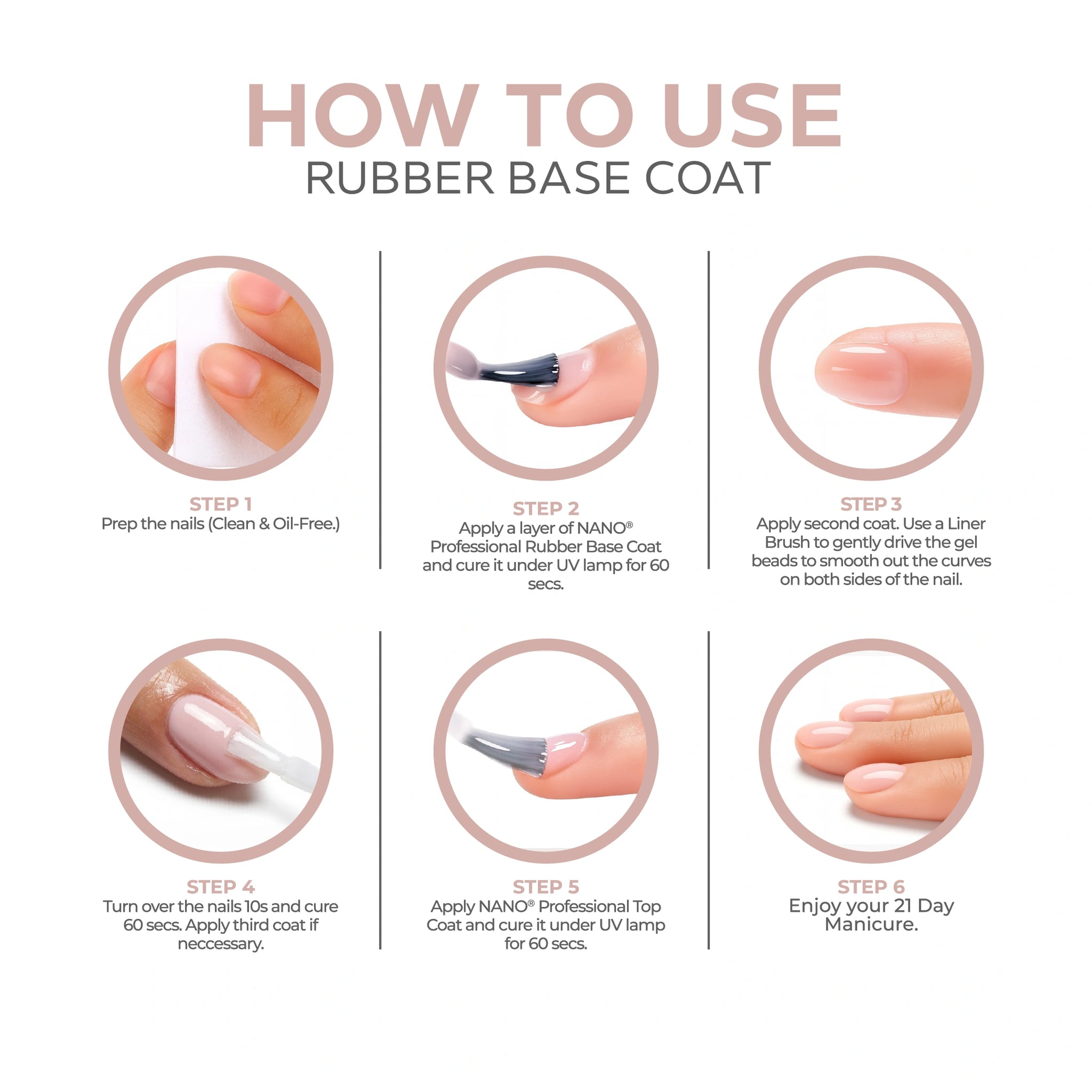 HOW TO USE
RUBBER BASE COAT

STEP 1
Prep the nails (Clean & Oil-Free.)

STEP 2
Apply a layer of NANO® Professional Rubber Base Coat and cure it under UV lamp for 60 secs.

STEP 3
Apply second coat. Use a Liner Brush to gently drive the gel beads to smooth out the curves on both sides of the nail.

STEP 4
Turn over the nails 10s and cure 60 secs. Apply third coat if neccessary.

STEP 5
Apply NANO® Professional Top Coat and cure it under UV lamp for 60 secs.

STEP 6
Enjoy your 21 Day Manicure.