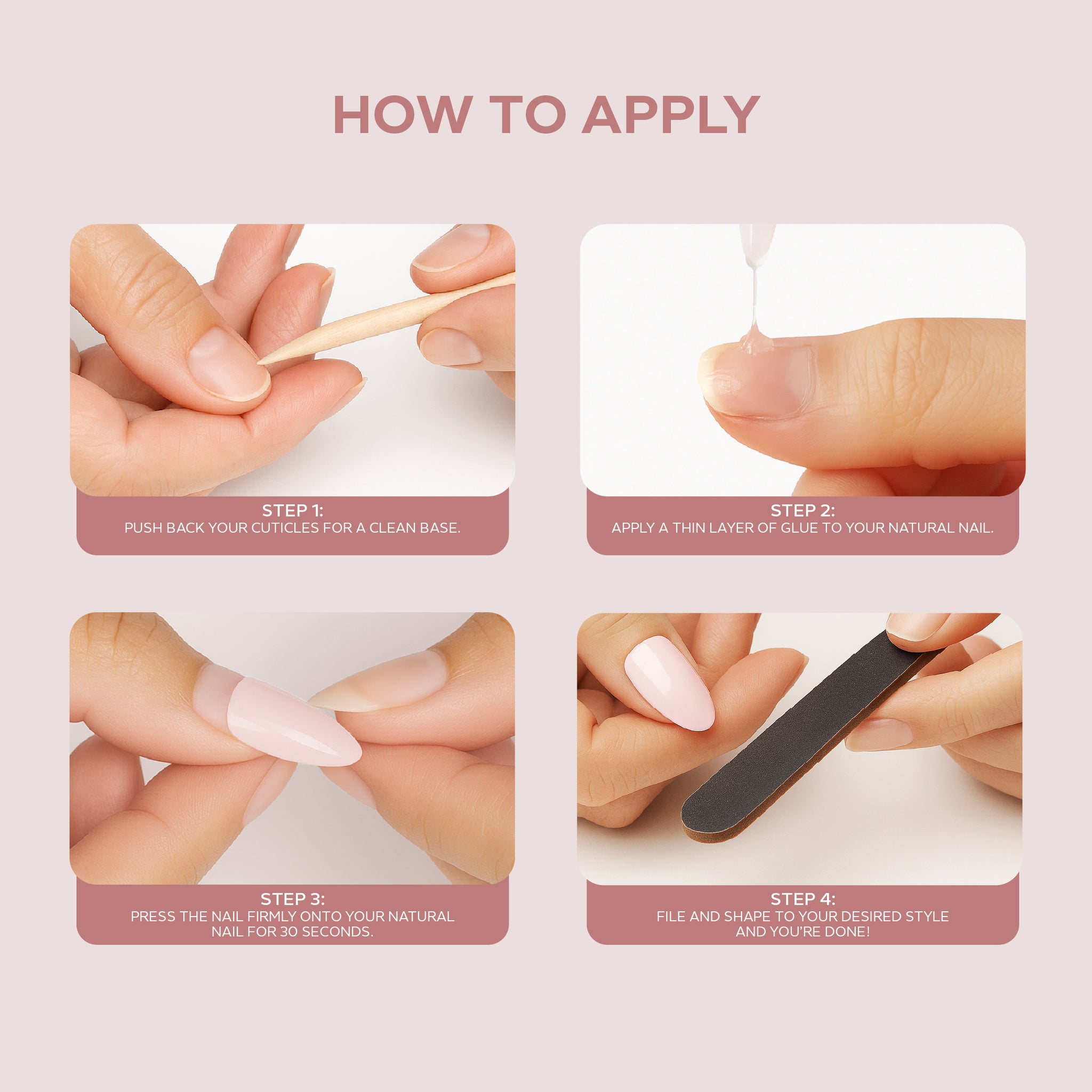 HOW TO APPLY

STEP 1:
PUSH BACK YOUR CUTICLES FOR A CLEAN BASE.

STEP 2:
APPLY A THIN LAYER OF GLUE TO YOUR NATURAL NAIL.

STEP 3:
PRESS THE NAIL FIRMLY ONTO YOUR NATURAL NAIL FOR 30 SECONDS.

STEP 4:
FILE AND SHAPE TO YOUR DESIRED STYLE AND YOU'RE DONE!