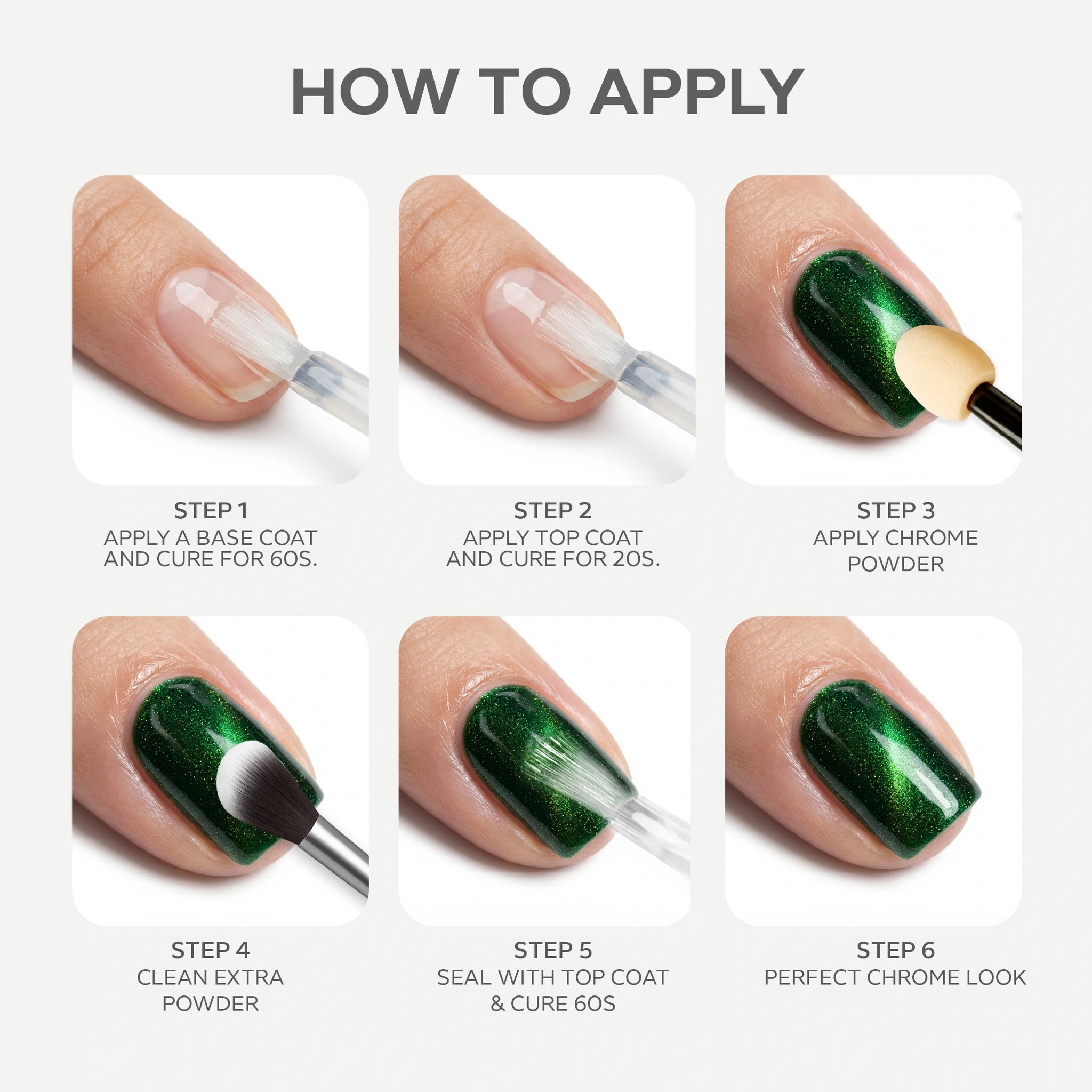 HOW TO APPLY

STEP 1
APPLY A BASE COAT AND CURE FOR 60S.

STEP 2
APPLY TOP COAT AND CURE FOR 20S.

STEP 3
APPLY CHROME POWDER

STEP 4
CLEAN EXTRA POWDER

STEP 5
SEAL WITH TOP COAT & CURE 60S

STEP 6
PERFECT CHROME LOOK