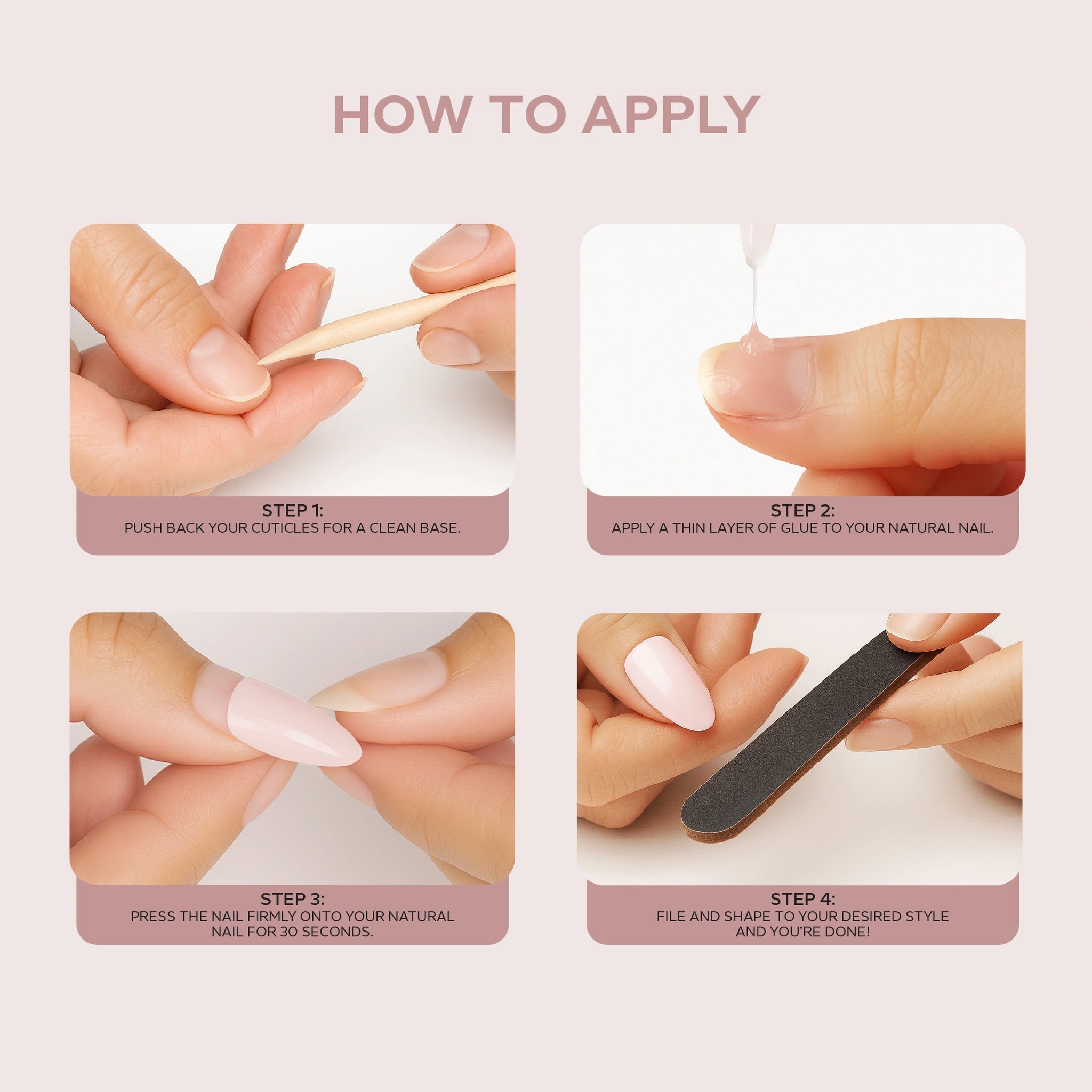 HOW TO APPLY

STEP 1:
PUSH BACK YOUR CUTICLES FOR A CLEAN BASE.

STEP 2:
APPLY A THIN LAYER OF GLUE TO YOUR NATURAL NAIL.

STEP 3:
PRESS THE NAIL FIRMLY ONTO YOUR NATURAL NAIL FOR 30 SECONDS.

STEP 4:
FILE AND SHAPE TO YOUR DESIRED STYLE AND YOU'RE DONE!