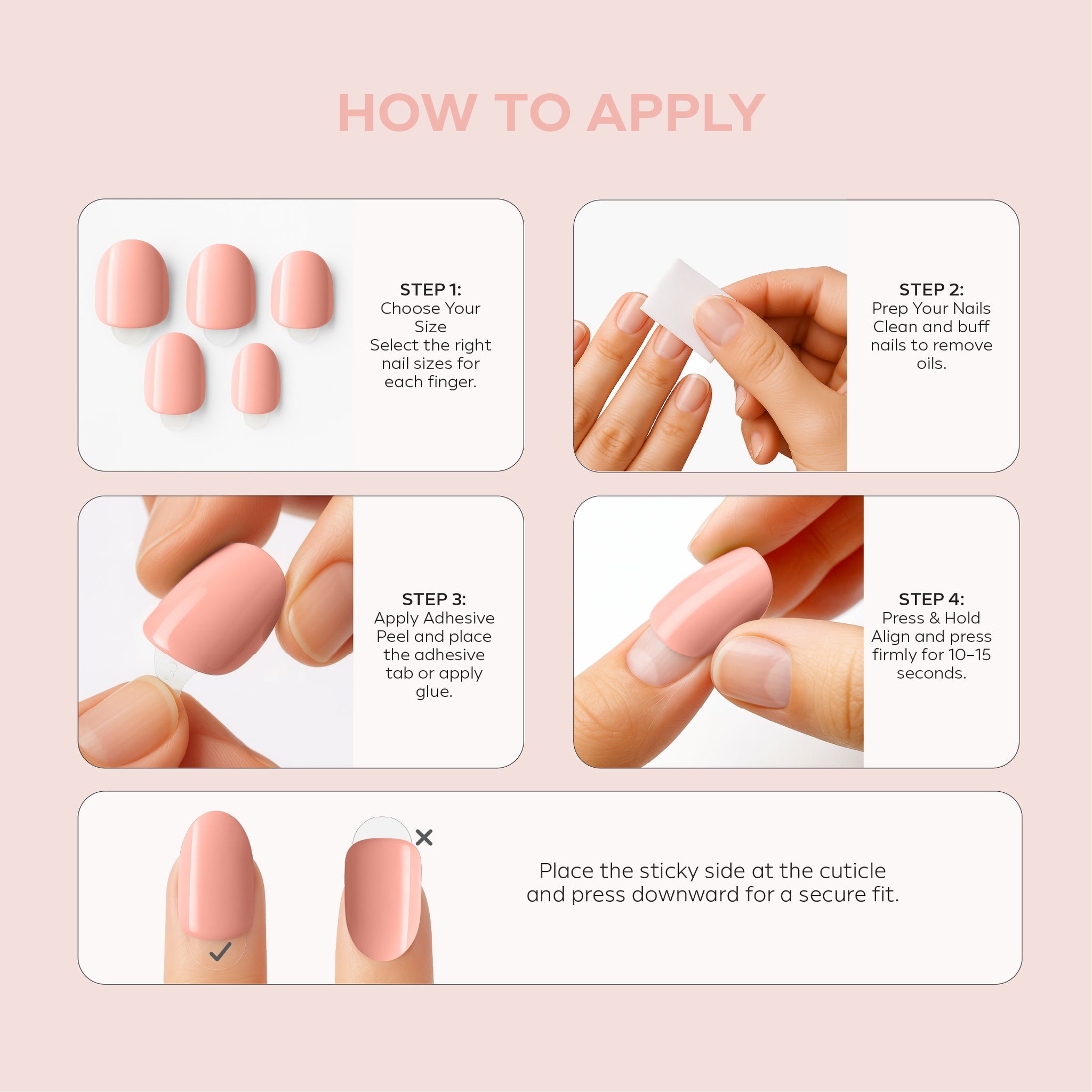 HOW TO APPLY

STEP 1:
Choose Your Size
Select the right nail sizes for each finger.

STEP 2:
Prep Your Nails
Clean and buff nails to remove oils.

STEP 3:
Apply Adhesive
Peel and place the adhesive tab or apply glue.

STEP 4:
Press & Hold
Align and press firmly for 10–15 seconds.

Place the sticky side at the cuticle and press downward for a secure fit.