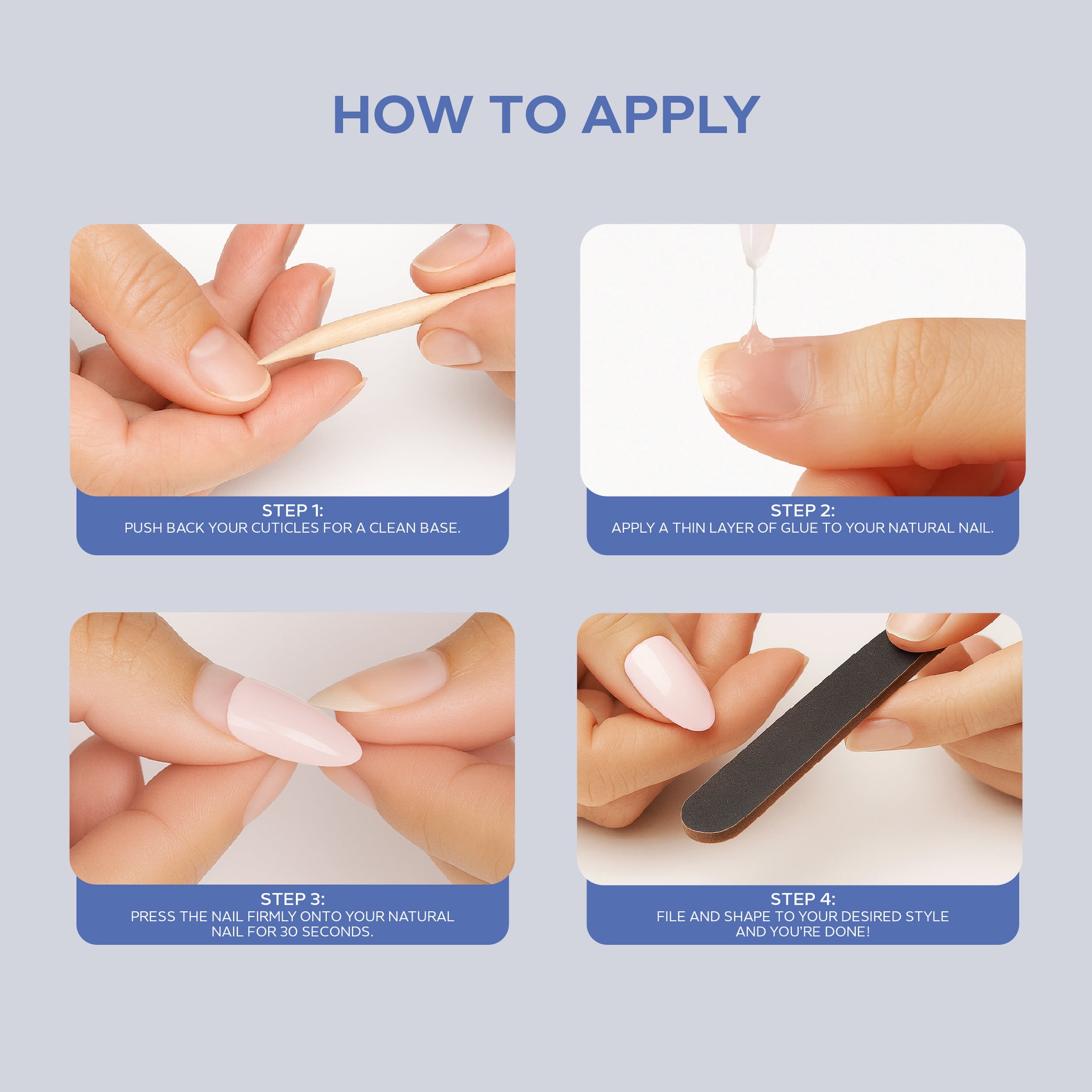 HOW TO APPLY

STEP 1:
PUSH BACK YOUR CUTICLES FOR A CLEAN BASE.

STEP 2:
APPLY A THIN LAYER OF GLUE TO YOUR NATURAL NAIL.

STEP 3:
PRESS THE NAIL FIRMLY ONTO YOUR NATURAL NAIL FOR 30 SECONDS.

STEP 4:
FILE AND SHAPE TO YOUR DESIRED STYLE AND YOU'RE DONE!