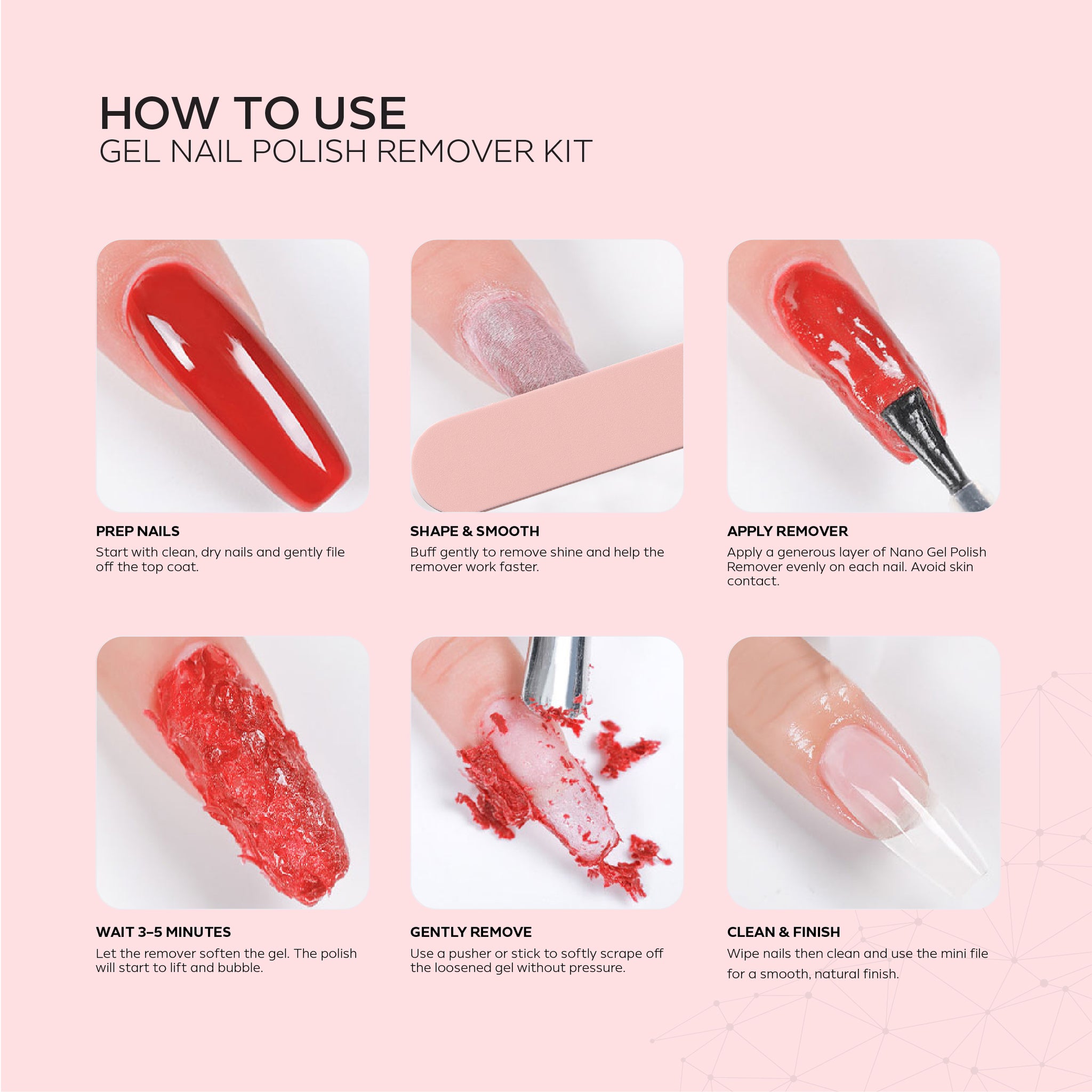 HOW TO USE
GEL NAIL POLISH REMOVER KIT

PREP NAILS
Start with clean, dry nails and gently file off the top coat.

SHAPE & SMOOTH
Buff gently to remove shine and help the remover work faster.

APPLY REMOVER
Apply a generous layer of Nano Gel Polish Remover evenly on each nail. Avoid skin contact.

WAIT 3–5 MINUTES
Let the remover soften the gel. The polish will start to lift and bubble.

GENTLY REMOVE
Use a pusher or stick to softly scrape off the loosened gel without pressure.

CLEAN & FINISH
Wipe nails then clean and use the mini file for a smooth, natural finish.