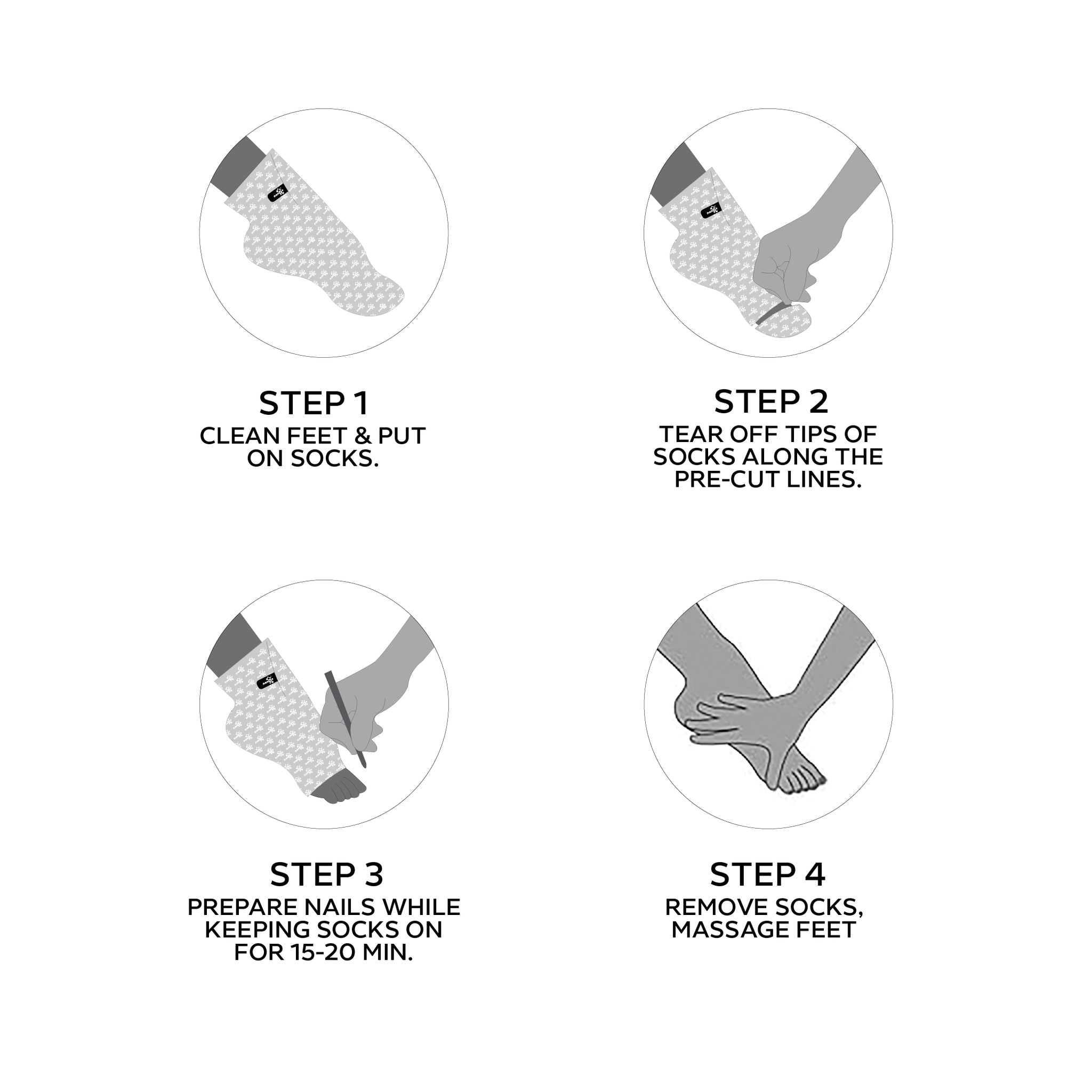 STEP 1
CLEAN FEET & PUT ON SOCKS.

STEP 2
TEAR OFF TIPS OF SOCKS ALONG THE PRE-CUT LINES.

STEP 3
PREPARE NAILS WHILE KEEPING SOCKS ON FOR 15-20 MIN.

STEP 4
REMOVE SOCKS, MASSAGE FEET