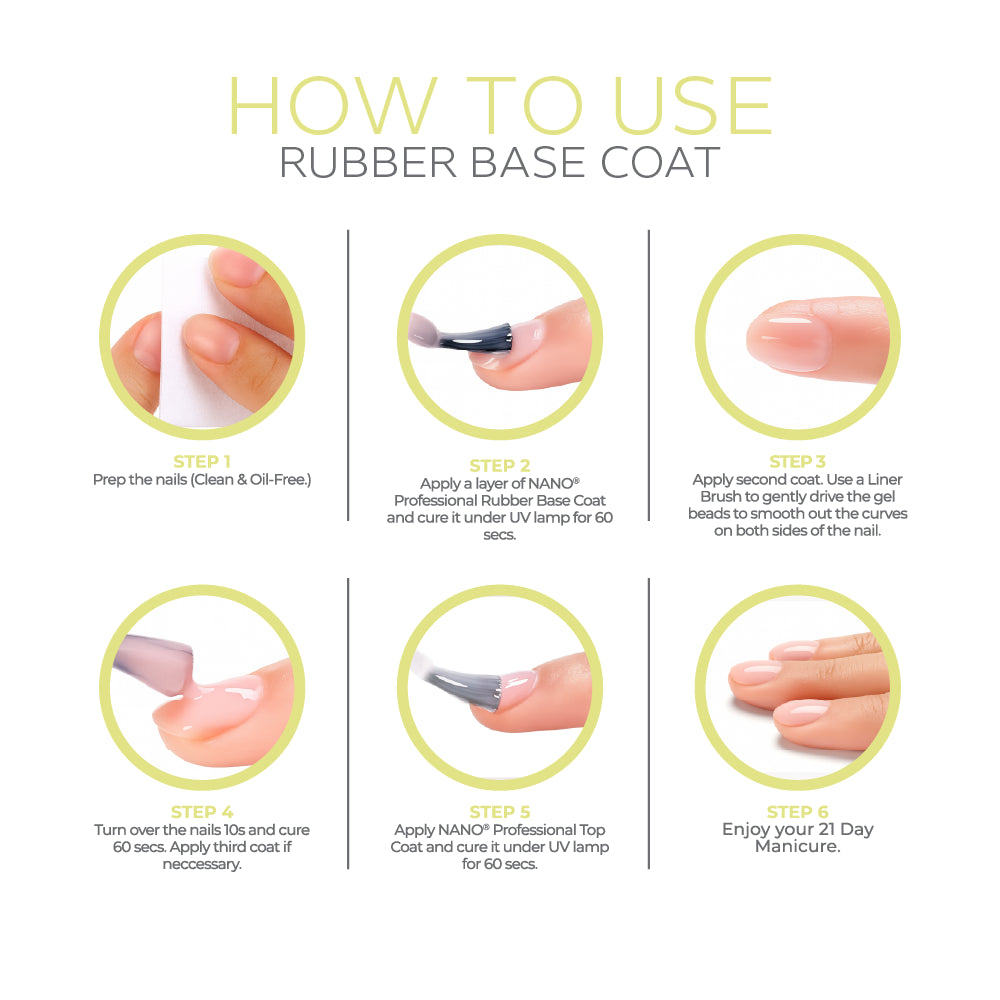 HOW TO USE
RUBBER BASE COAT

STEP 1
Prep the nails (Clean & Oil-Free.)

STEP 2
Apply a layer of NANO® Professional Rubber Base Coat and cure it under UV lamp for 60 secs.

STEP 3
Apply second coat. Use a Liner Brush to gently drive the gel beads to smooth out the curves on both sides of the nail.

STEP 4
Turn over the nails 10s and cure 60 secs. Apply third coat if neccessary.

STEP 5
Apply NANO® Professional Top Coat and cure it under UV lamp for 60 secs.

STEP 6
Enjoy your 21 Day Manicure.