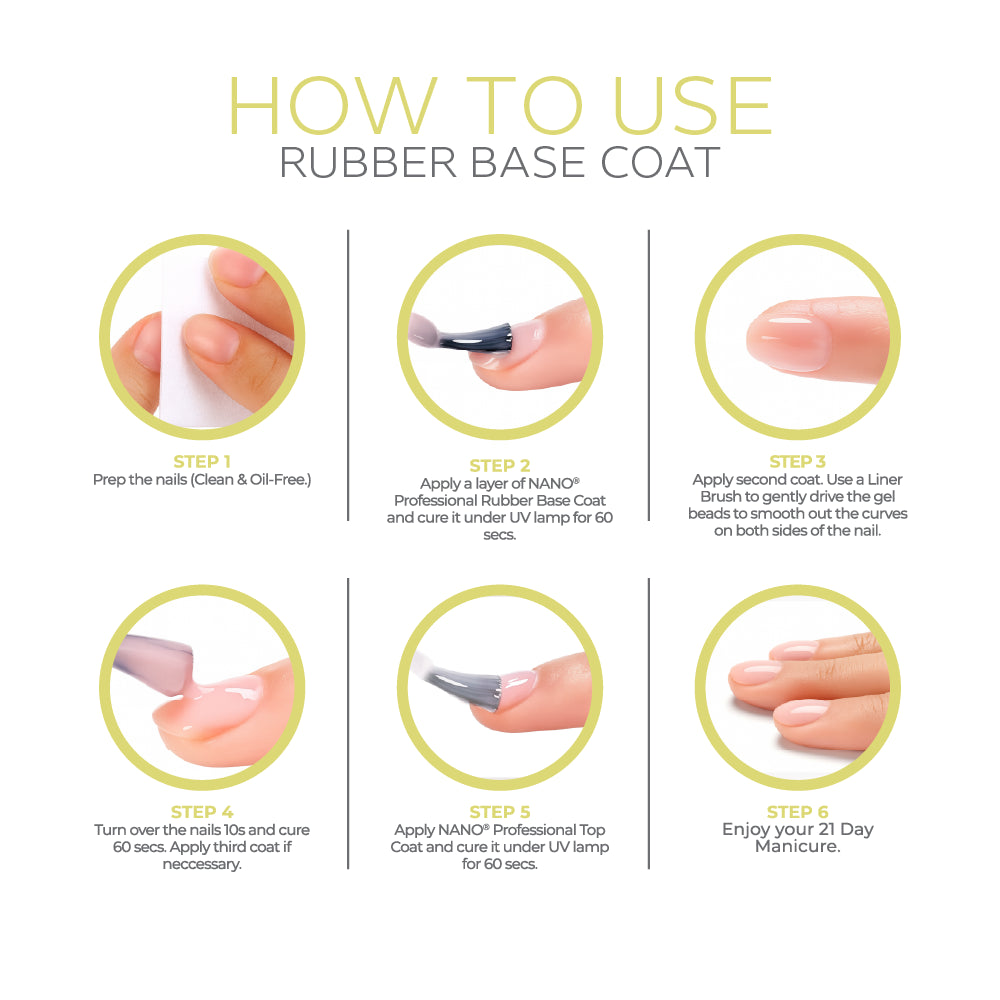 HOW TO USE
RUBBER BASE COAT

STEP 1
Prep the nails (Clean & Oil-Free.)

STEP 2
Apply a layer of NANO® Professional Rubber Base Coat and cure it under UV lamp for 60 secs.

STEP 3
Apply second coat. Use a Liner Brush to gently drive the gel beads to smooth out the curves on both sides of the nail.

STEP 4
Turn over the nails 10s and cure 60 secs. Apply third coat if neccessary.

STEP 5
Apply NANO® Professional Top Coat and cure it under UV lamp for 60 secs.

STEP 6
Enjoy your 21 Day Manicure.