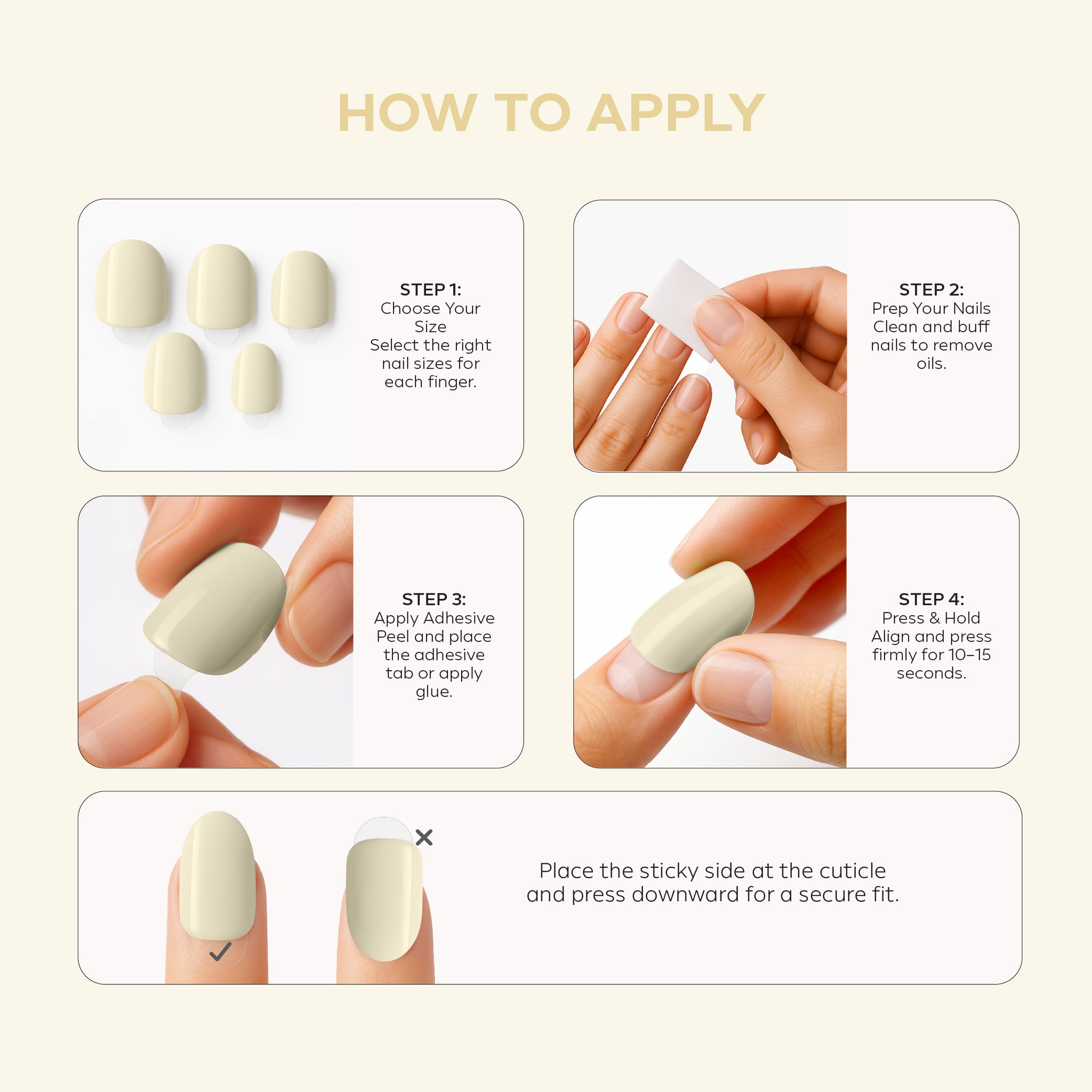 HOW TO APPLY

STEP 1:
Choose Your Size
Select the right nail sizes for each finger.

STEP 2:
Prep Your Nails
Clean and buff nails to remove oils.

STEP 3:
Apply Adhesive
Peel and place the adhesive tab or apply glue.

STEP 4:
Press & Hold
Align and press firmly for 10–15 seconds.

Place the sticky side at the cuticle and press downward for a secure fit.