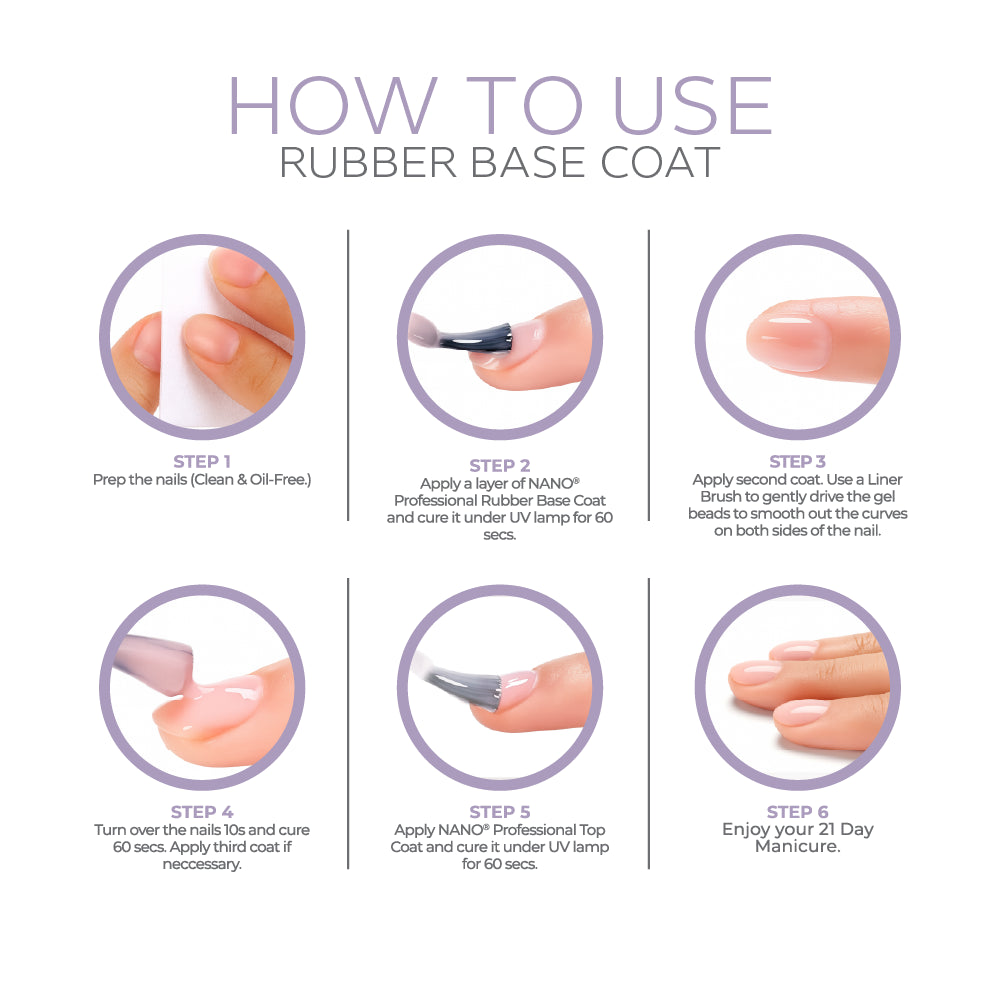 HOW TO USE
RUBBER BASE COAT

STEP 1
Prep the nails (Clean & Oil-Free.)

STEP 2
Apply a layer of NANO® Professional Rubber Base Coat and cure it under UV lamp for 60 secs.

STEP 3
Apply second coat. Use a Liner Brush to gently drive the gel beads to smooth out the curves on both sides of the nail.

STEP 4
Turn over the nails 10s and cure 60 secs. Apply third coat if neccessary.

STEP 5
Apply NANO® Professional Top Coat and cure it under UV lamp for 60 secs.

STEP 6
Enjoy your 21 Day Manicure.