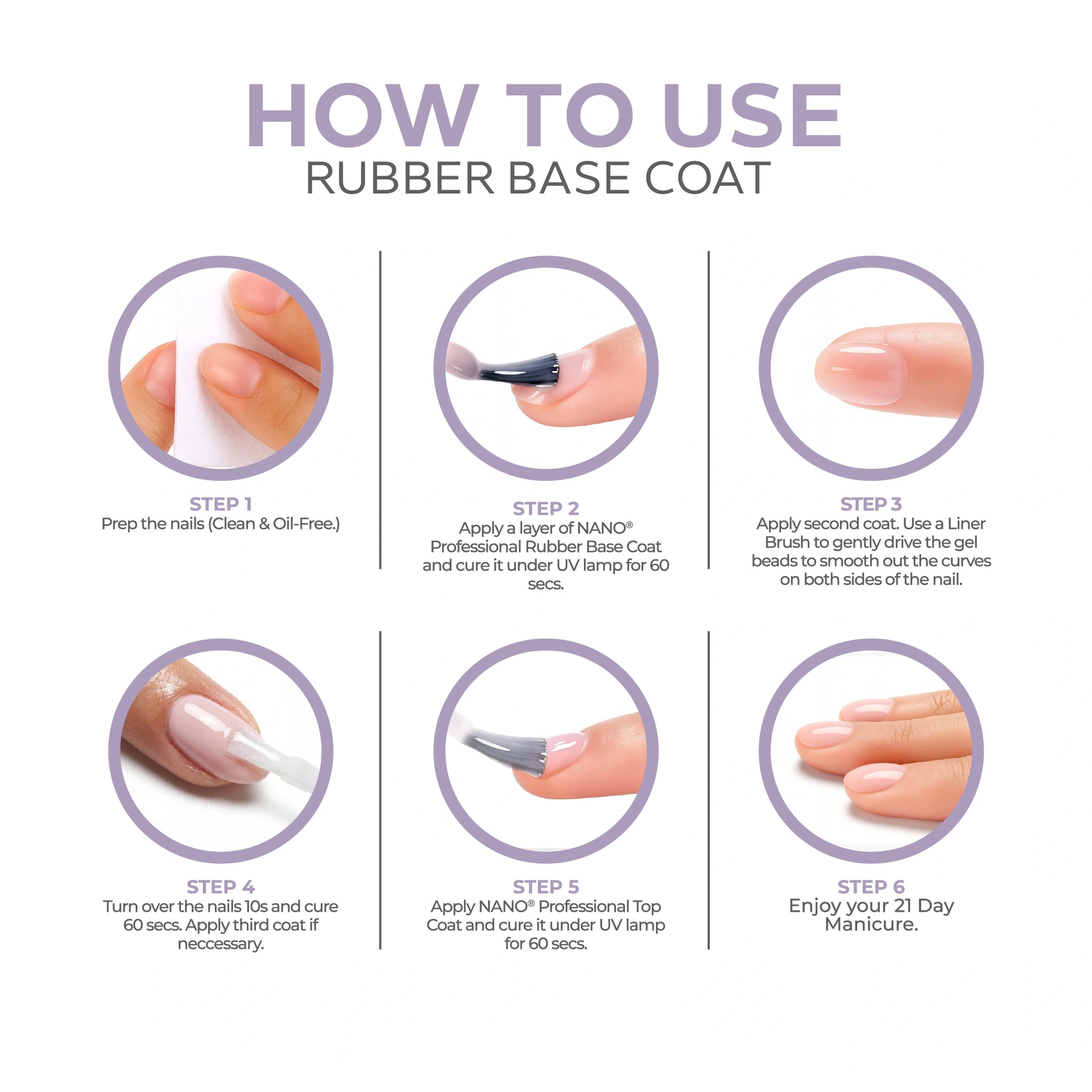 HOW TO USE
RUBBER BASE COAT

STEP 1
Prep the nails (Clean & Oil-Free.)

STEP 2
Apply a layer of NANO® Professional Rubber Base Coat and cure it under UV lamp for 60 secs.

STEP 3
Apply second coat. Use a Liner Brush to gently drive the gel beads to smooth out the curves on both sides of the nail.

STEP 4
Turn over the nails 10s and cure 60 secs. Apply third coat if neccessary.

STEP 5
Apply NANO® Professional Top Coat and cure it under UV lamp for 60 secs.

STEP 6
Enjoy your 21 Day Manicure.