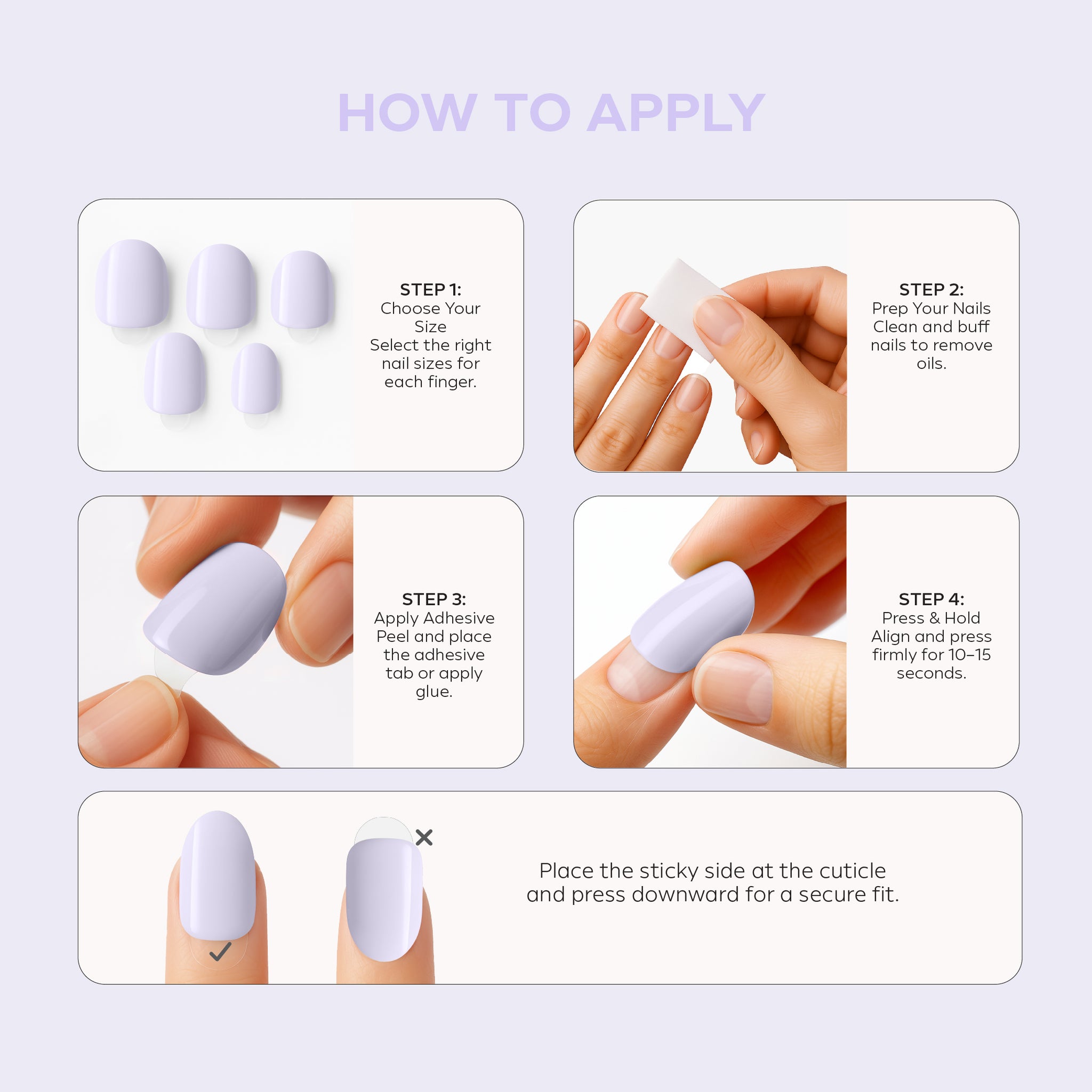 HOW TO APPLY

STEP 1:
Choose Your Size
Select the right nail sizes for each finger.

STEP 2:
Prep Your Nails
Clean and buff nails to remove oils.

STEP 3:
Apply Adhesive
Peel and place the adhesive tab or apply glue.

STEP 4:
Press & Hold
Align and press firmly for 10–15 seconds.

Place the sticky side at the cuticle and press downward for a secure fit.