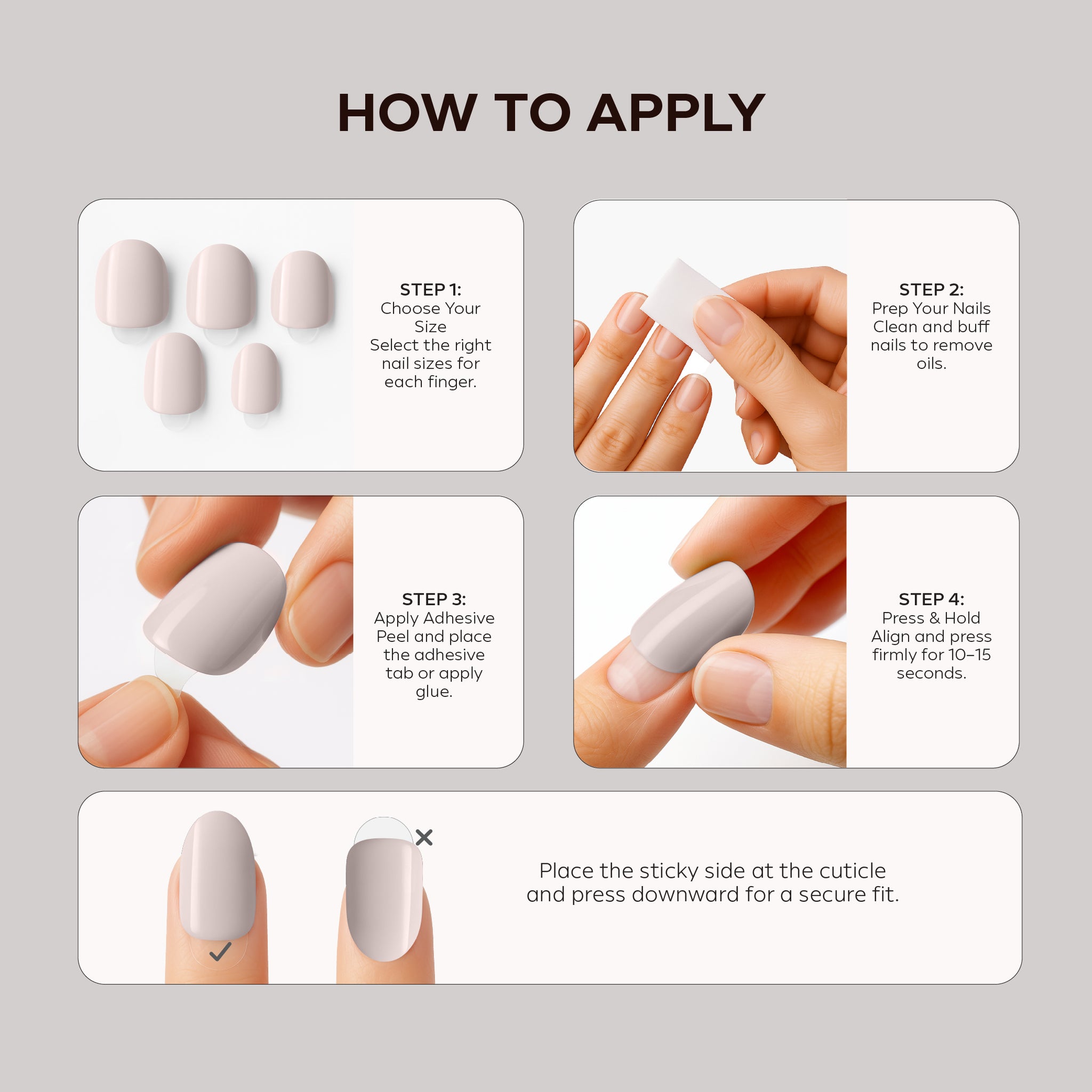 HOW TO APPLY

STEP 1:
Choose Your Size
Select the right nail sizes for each finger.

STEP 2:
Prep Your Nails
Clean and buff nails to remove oils.

STEP 3:
Apply Adhesive
Peel and place the adhesive tab or apply glue.

STEP 4:
Press & Hold
Align and press firmly for 10–15 seconds.

Place the sticky side at the cuticle and press downward for a secure fit.