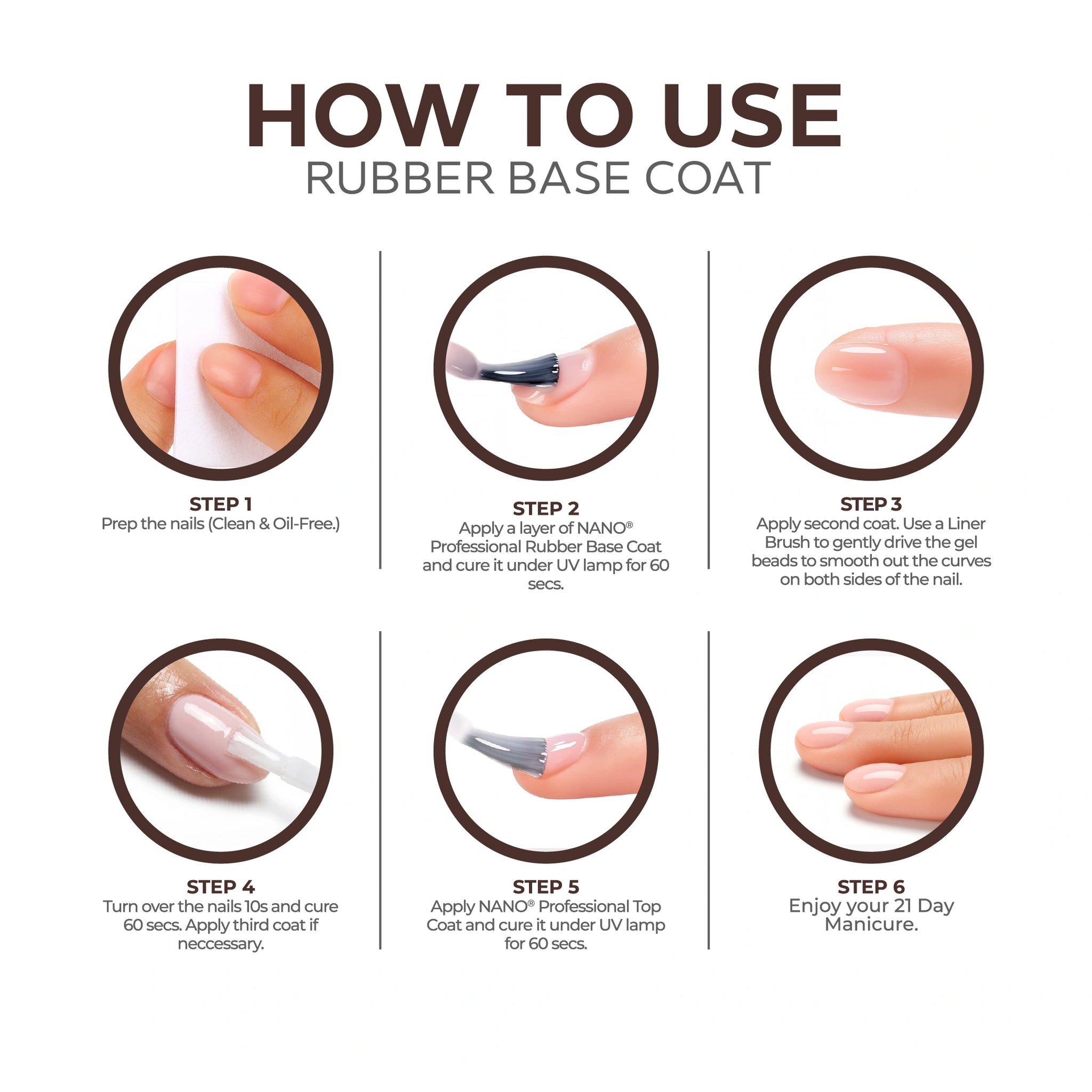 HOW TO USE
RUBBER BASE COAT

STEP 1
Prep the nails (Clean & Oil-Free.)

STEP 2
Apply a layer of NANO® Professional Rubber Base Coat and cure it under UV lamp for 60 secs.

STEP 3
Apply second coat. Use a Liner Brush to gently drive the gel beads to smooth out the curves on both sides of the nail.

STEP 4
Turn over the nails 10s and cure 60 secs. Apply third coat if neccessary.

STEP 5
Apply NANO® Professional Top Coat and cure it under UV lamp for 60 secs.

STEP 6
Enjoy your 21 Day Manicure.