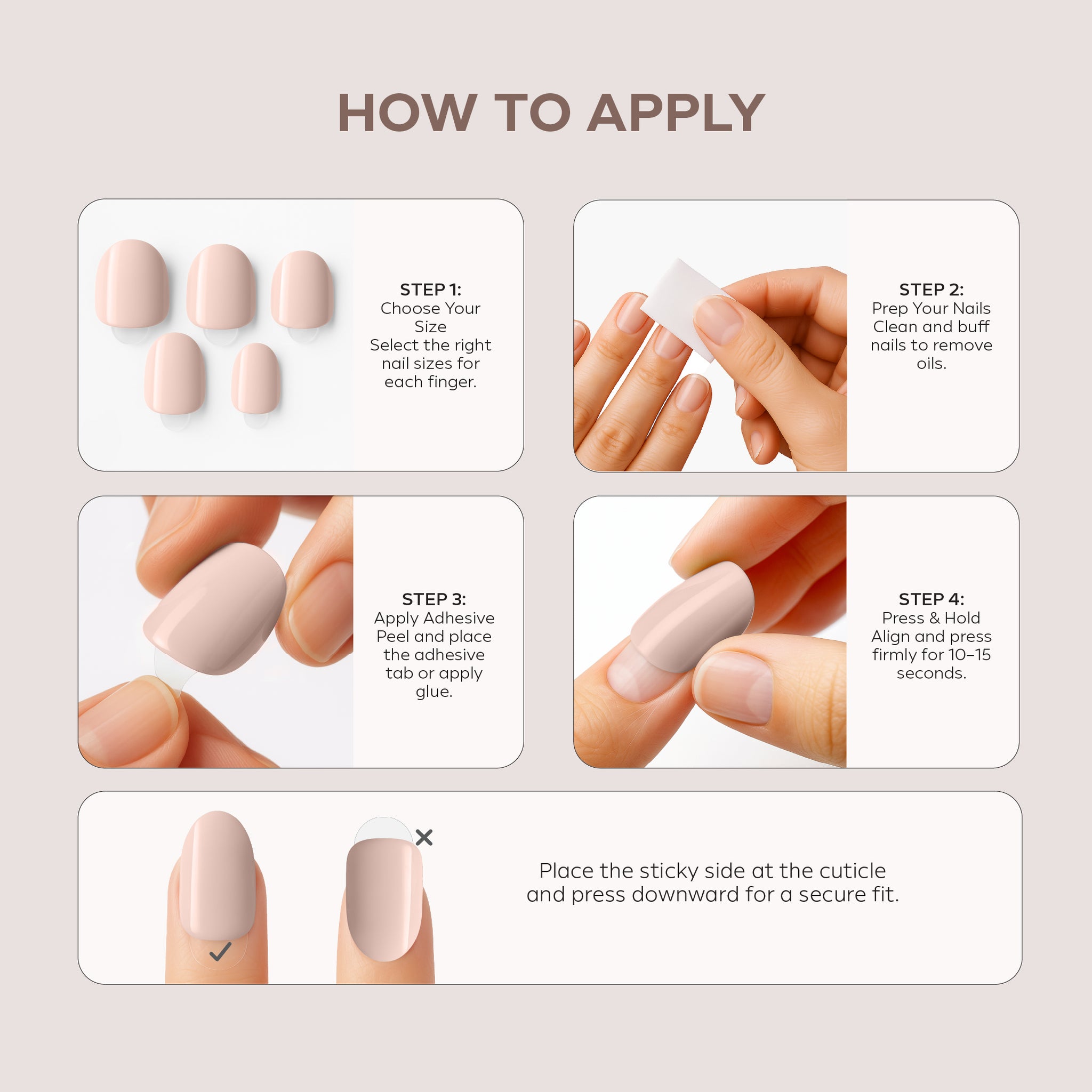 HOW TO APPLY

STEP 1:
Choose Your Size
Select the right nail sizes for each finger.

STEP 2:
Prep Your Nails
Clean and buff nails to remove oils.

STEP 3:
Apply Adhesive
Peel and place the adhesive tab or apply glue.

STEP 4:
Press & Hold
Align and press firmly for 10–15 seconds.

Place the sticky side at the cuticle and press downward for a secure fit.