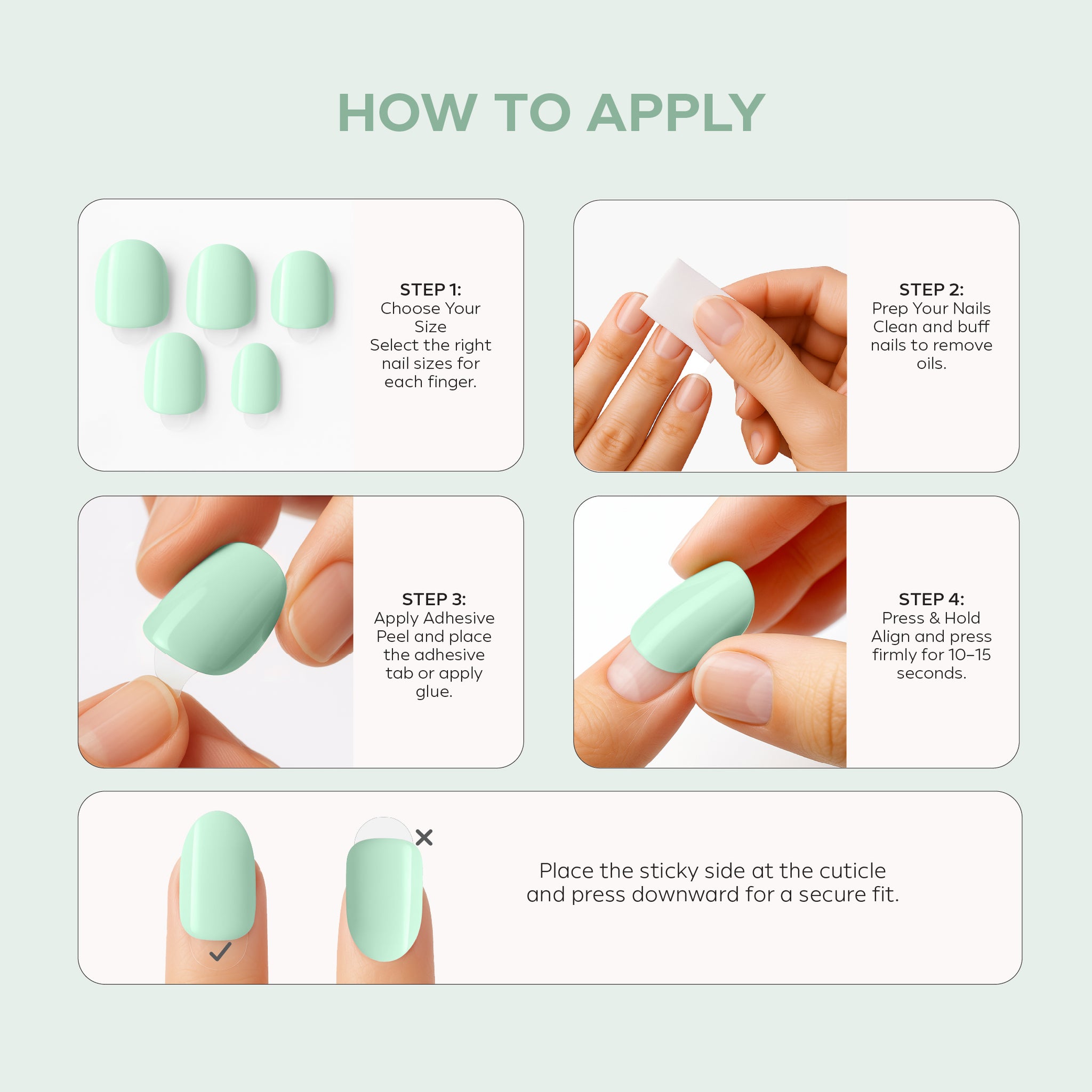 HOW TO APPLY

STEP 1:
Choose Your Size
Select the right nail sizes for each finger.

STEP 2:
Prep Your Nails
Clean and buff nails to remove oils.

STEP 3:
Apply Adhesive
Peel and place the adhesive tab or apply glue.

STEP 4:
Press & Hold
Align and press firmly for 10–15 seconds.

Place the sticky side at the cuticle and press downward for a secure fit.