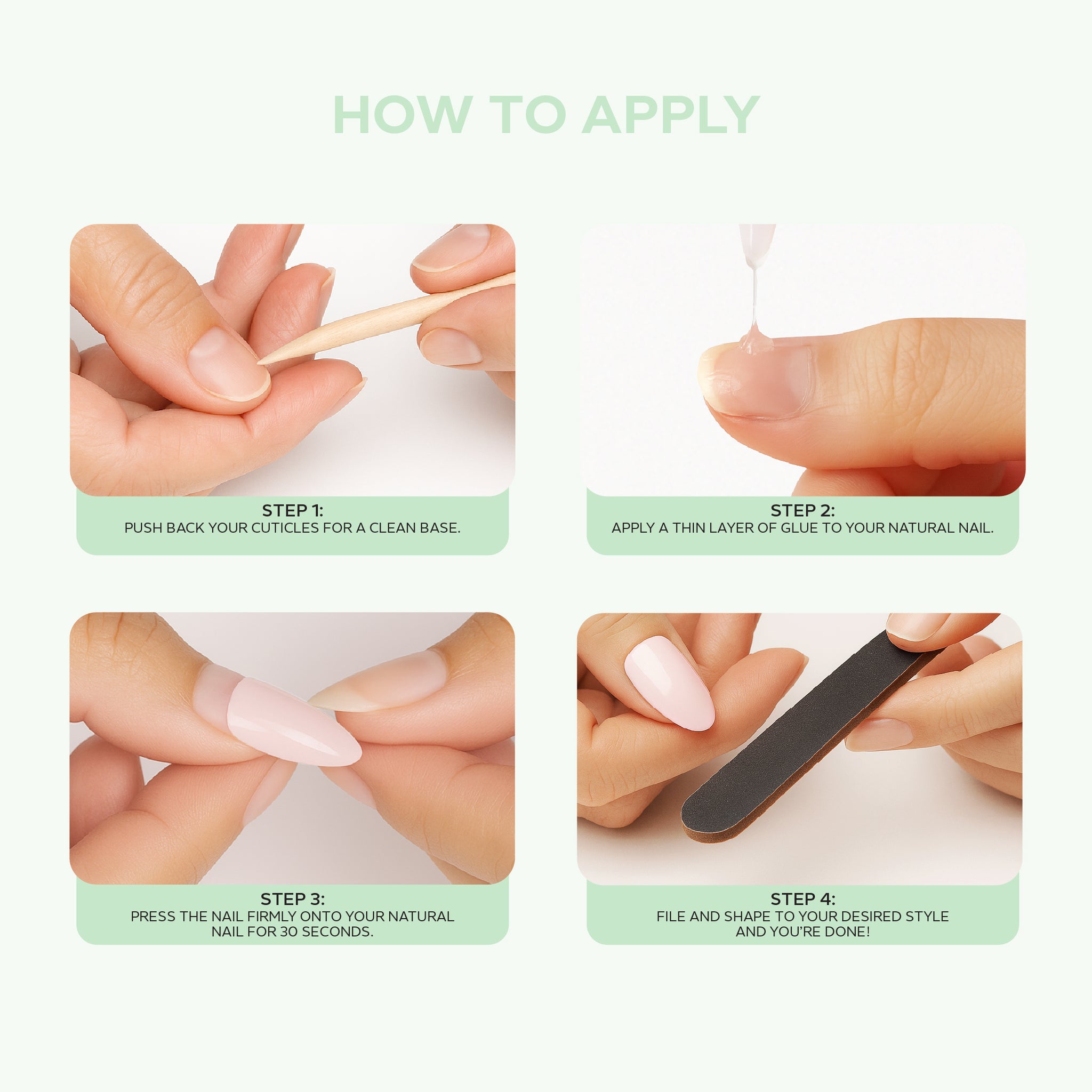 HOW TO APPLY

STEP 1:
PUSH BACK YOUR CUTICLES FOR A CLEAN BASE.

STEP 2:
APPLY A THIN LAYER OF GLUE TO YOUR NATURAL NAIL.

STEP 3:
PRESS THE NAIL FIRMLY ONTO YOUR NATURAL NAIL FOR 30 SECONDS.

STEP 4:
FILE AND SHAPE TO YOUR DESIRED STYLE AND YOU'RE DONE!