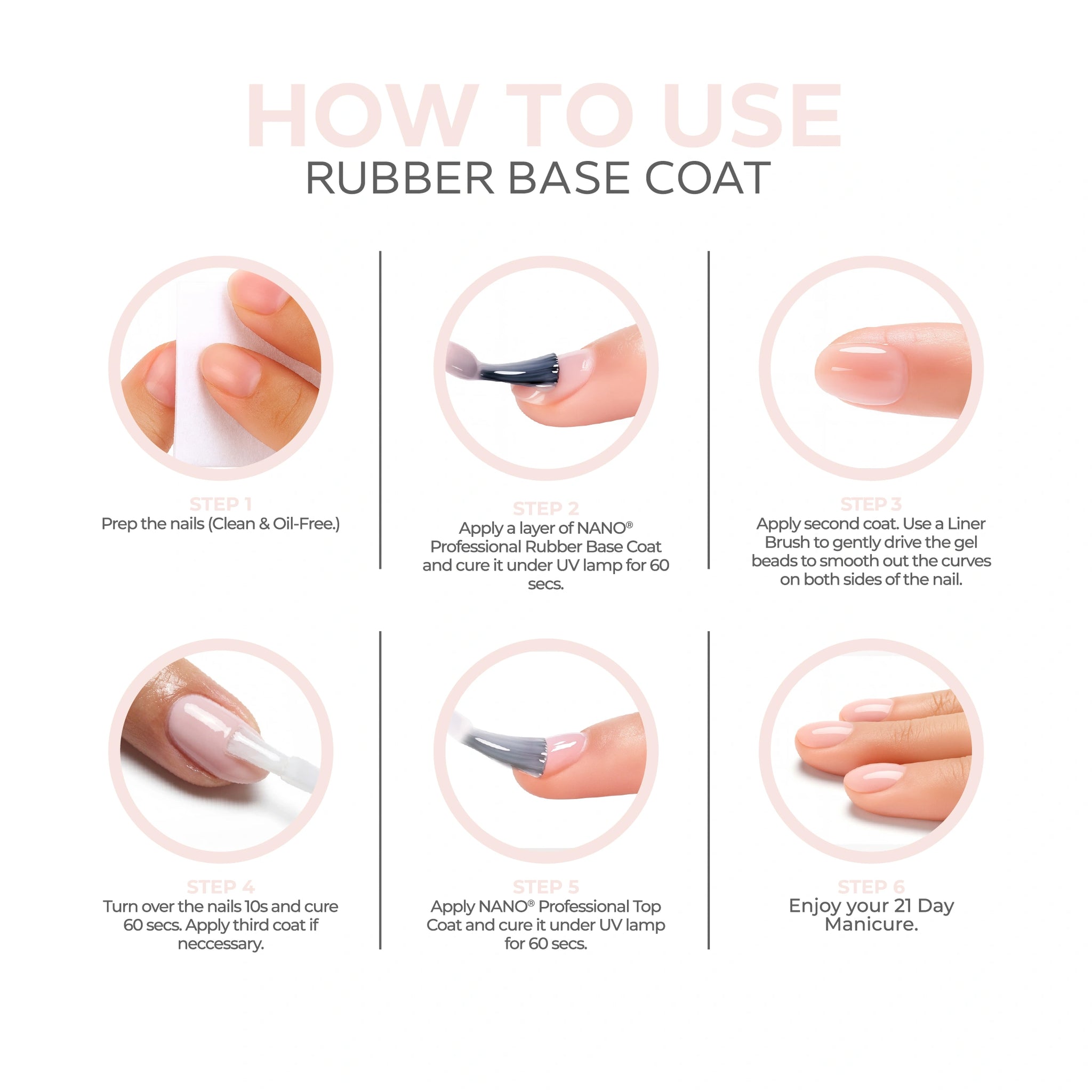 HOW TO USE
RUBBER BASE COAT

STEP 1
Prep the nails (Clean & Oil-Free.)

STEP 2
Apply a layer of NANO® Professional Rubber Base Coat and cure it under UV lamp for 60 secs.

STEP 3
Apply second coat. Use a Liner Brush to gently drive the gel beads to smooth out the curves on both sides of the nail.

STEP 4
Turn over the nails 10s and cure 60 secs. Apply third coat if neccessary.

STEP 5
Apply NANO® Professional Top Coat and cure it under UV lamp for 60 secs.

STEP 6
Enjoy your 21 Day Manicure.