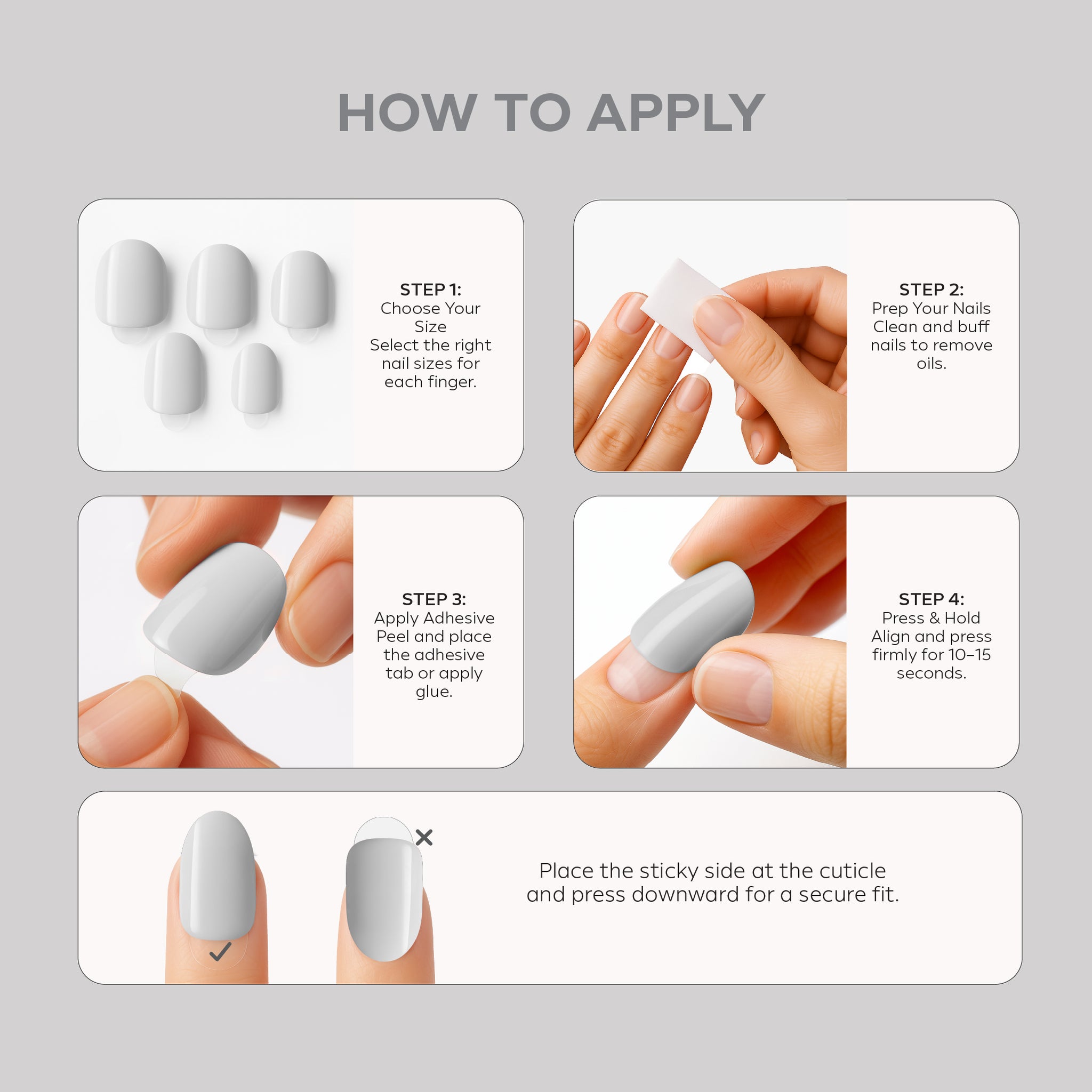 HOW TO APPLY

STEP 1:
Choose Your Size
Select the right nail sizes for each finger.

STEP 2:
Prep Your Nails
Clean and buff nails to remove oils.

STEP 3:
Apply Adhesive
Peel and place the adhesive tab or apply glue.

STEP 4:
Press & Hold
Align and press firmly for 10–15 seconds.

Place the sticky side at the cuticle and press downward for a secure fit.