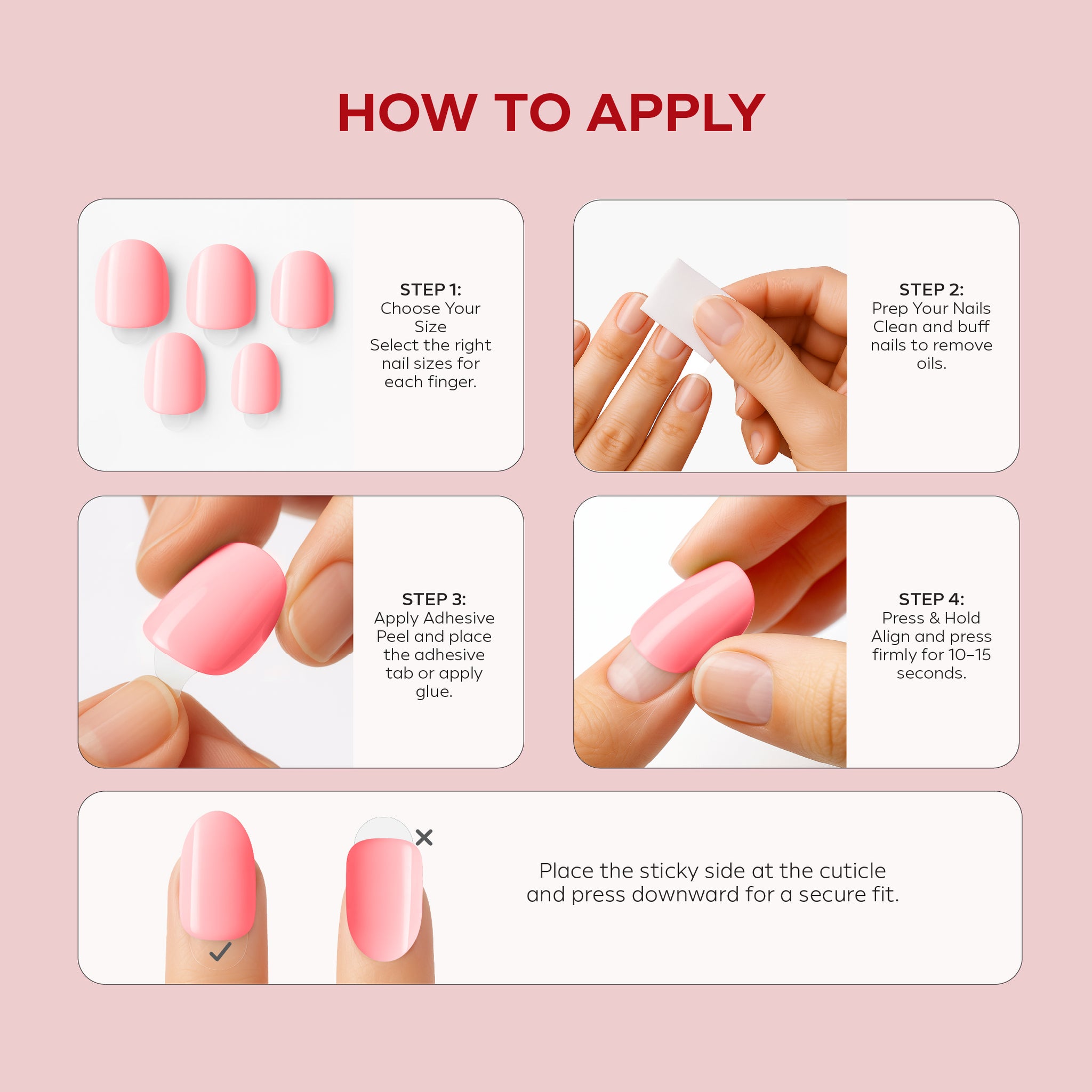 HOW TO APPLY

STEP 1:
Choose Your Size
Select the right nail sizes for each finger.

STEP 2:
Prep Your Nails
Clean and buff nails to remove oils.

STEP 3:
Apply Adhesive
Peel and place the adhesive tab or apply glue.

STEP 4:
Press & Hold
Align and press firmly for 10–15 seconds.

Place the sticky side at the cuticle and press downward for a secure fit.