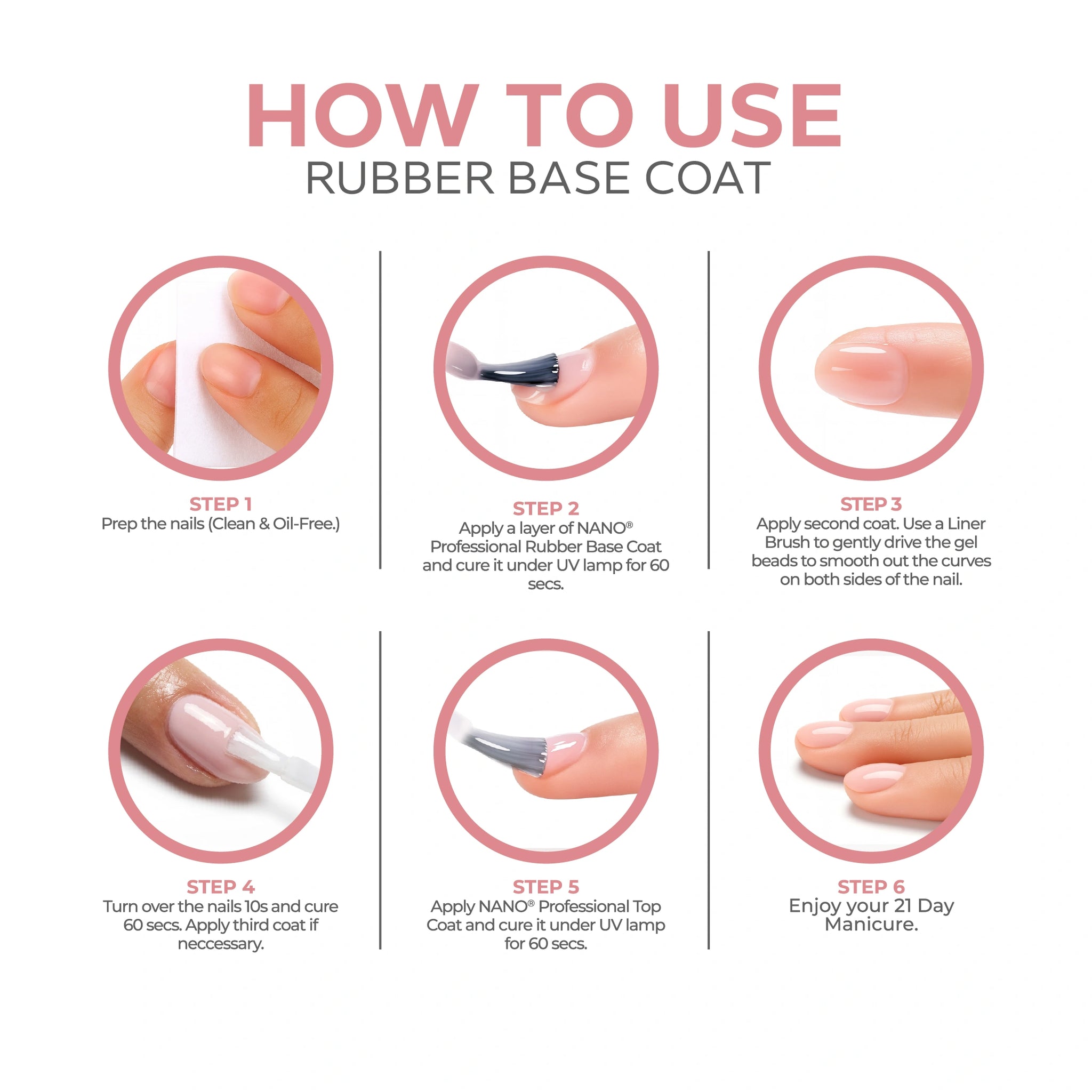 HOW TO USE
RUBBER BASE COAT

STEP 1
Prep the nails (Clean & Oil-Free.)

STEP 2
Apply a layer of NANO® Professional Rubber Base Coat and cure it under UV lamp for 60 secs.

STEP 3
Apply second coat. Use a Liner Brush to gently drive the gel beads to smooth out the curves on both sides of the nail.

STEP 4
Turn over the nails 10s and cure 60 secs. Apply third coat if neccessary.

STEP 5
Apply NANO® Professional Top Coat and cure it under UV lamp for 60 secs.

STEP 6
Enjoy your 21 Day Manicure.