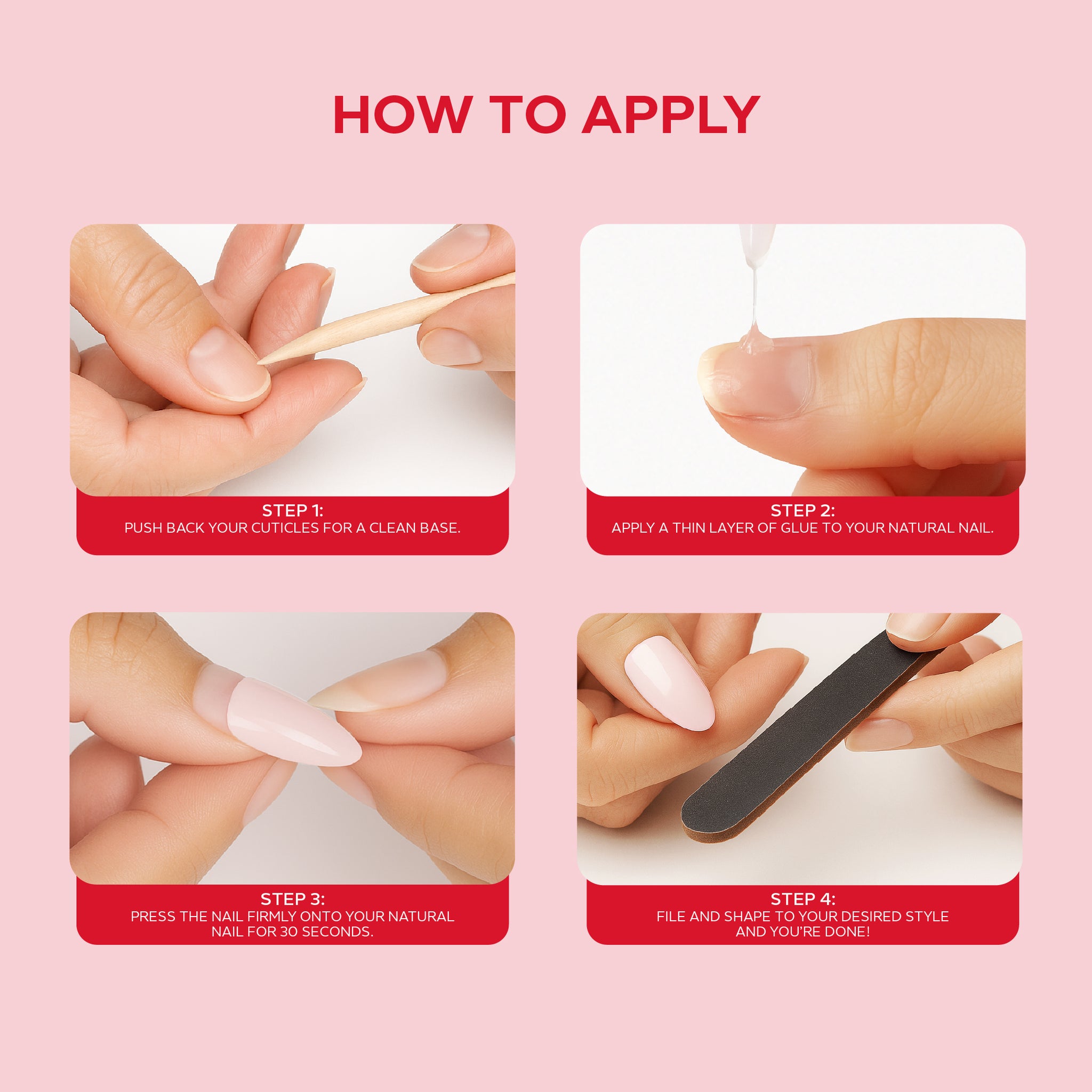 HOW TO APPLY

STEP 1:
PUSH BACK YOUR CUTICLES FOR A CLEAN BASE.

STEP 2:
APPLY A THIN LAYER OF GLUE TO YOUR NATURAL NAIL.

STEP 3:
PRESS THE NAIL FIRMLY ONTO YOUR NATURAL NAIL FOR 30 SECONDS.

STEP 4:
FILE AND SHAPE TO YOUR DESIRED STYLE AND YOU'RE DONE!