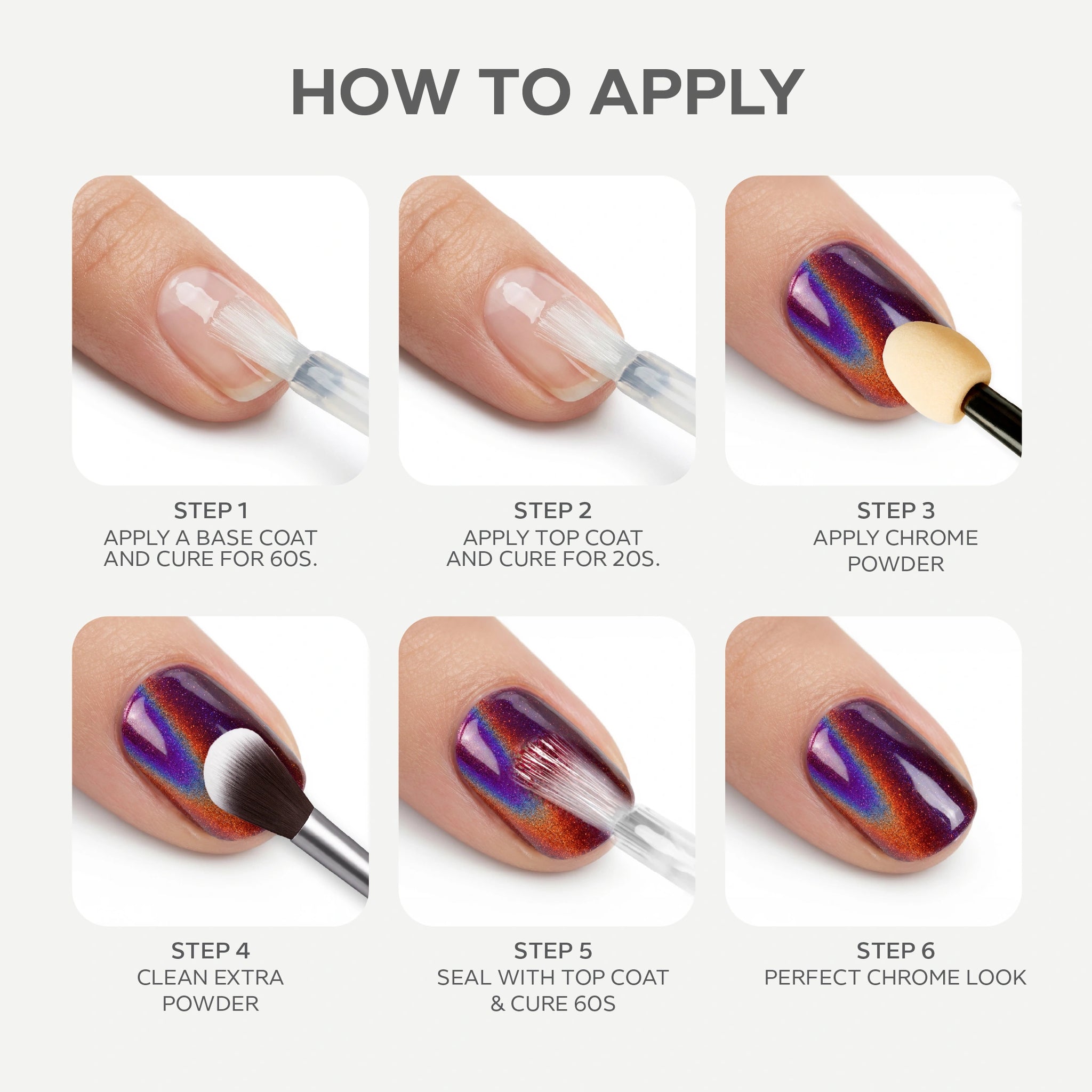 HOW TO APPLY

STEP 1
APPLY A BASE COAT AND CURE FOR 60S.

STEP 2
APPLY TOP COAT AND CURE FOR 20S.

STEP 3
APPLY CHROME POWDER

STEP 4
CLEAN EXTRA POWDER

STEP 5
SEAL WITH TOP COAT & CURE 60S

STEP 6
PERFECT CHROME LOOK