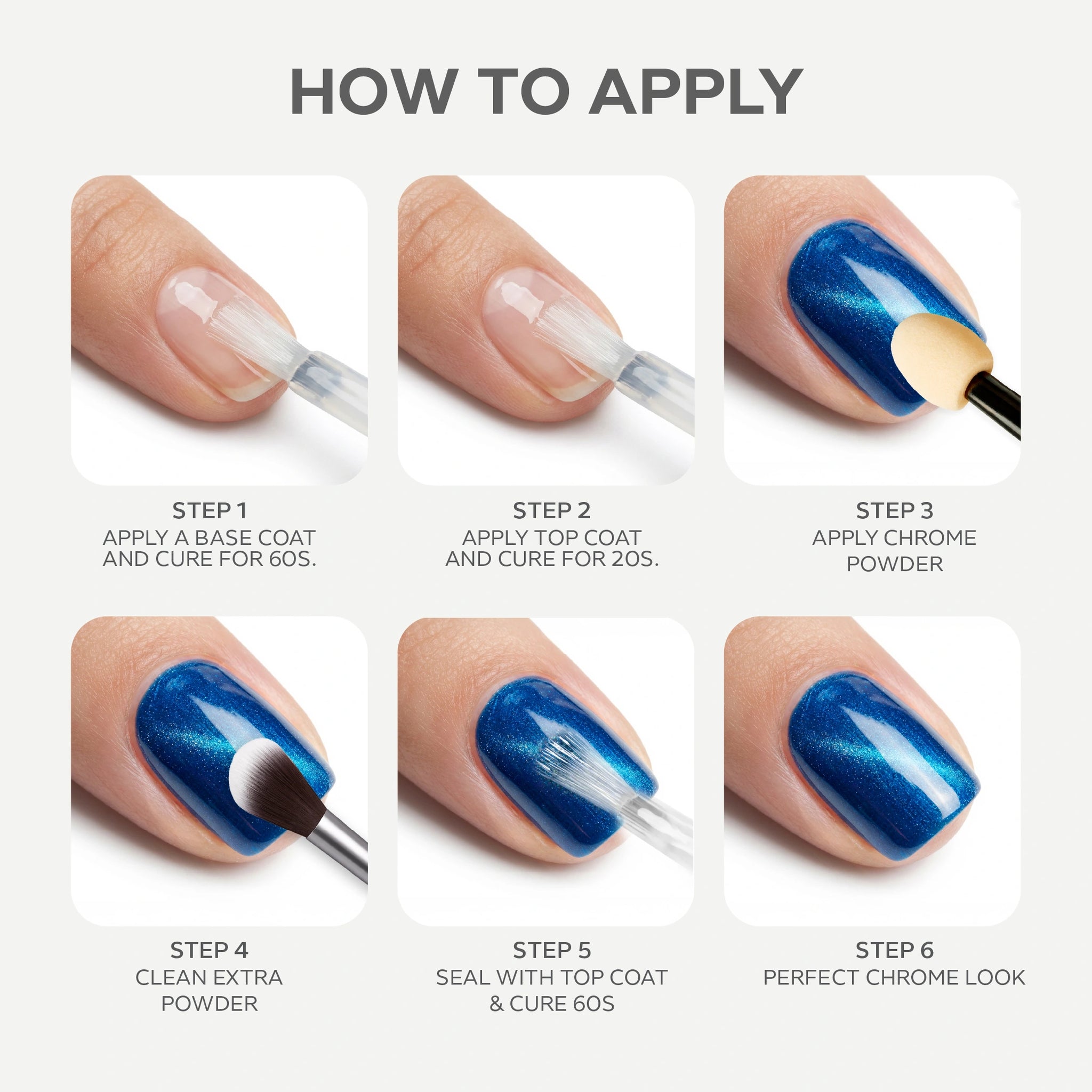 HOW TO APPLY

STEP 1
APPLY A BASE COAT AND CURE FOR 60S.

STEP 2
APPLY TOP COAT AND CURE FOR 20S.

STEP 3
APPLY CHROME POWDER

STEP 4
CLEAN EXTRA POWDER

STEP 5
SEAL WITH TOP COAT & CURE 60S

STEP 6
PERFECT CHROME LOOK