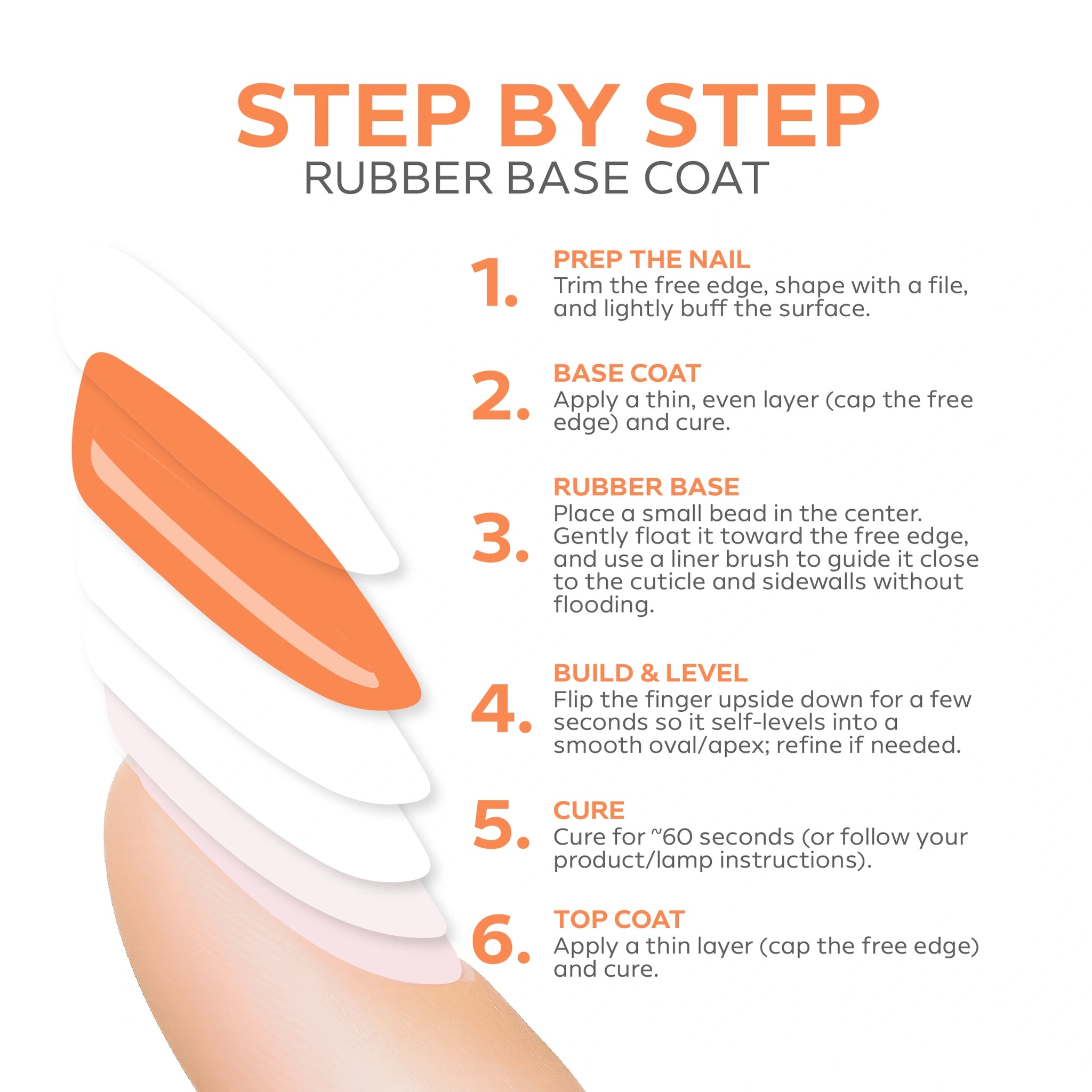 STEP BY STEP
RUBBER BASE COAT

1.
PREP THE NAIL
Trim the free edge, shape with a file, and lightly buff the surface.

2.
BASE COAT
Apply a thin, even layer (cap the free edge) and cure.

3.
RUBBER BASE
Place a small bead in the center. Gently float it toward the free edge, and use a liner brush to guide it close to the cuticle and sidewalls without flooding.

4.
BUILD & LEVEL
Flip the finger upside down for a few seconds so it self-levels into a smooth oval/apex; refine if needed.

5.
CURE
Cure for ~60 seconds (or follow your product/lamp instructions).

6.
TOP COAT
Apply a thin layer (cap the free edge) and cure.